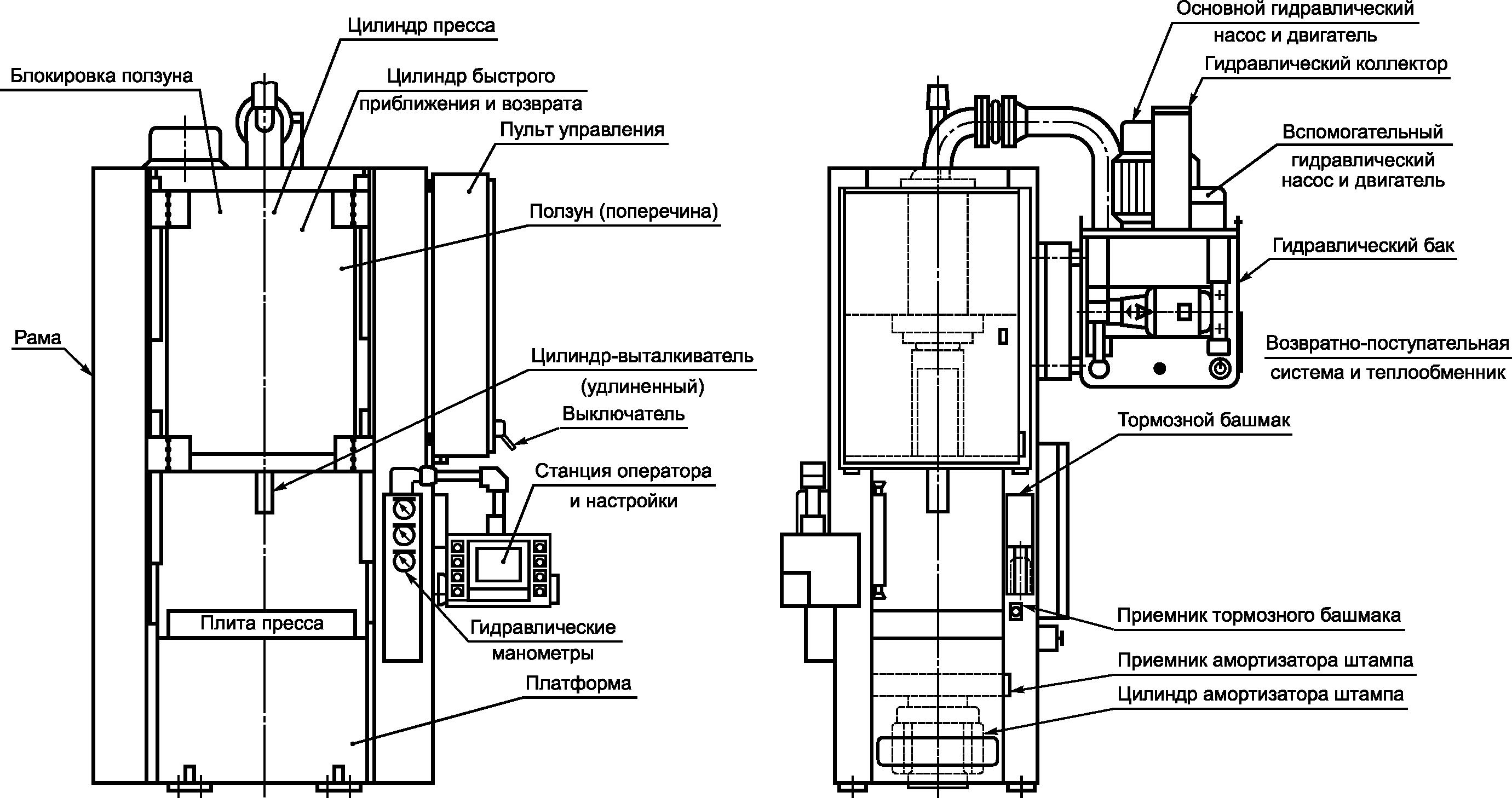 Цилиндр пресса
Блокировка ползуна
Цилиндр быстрого приближения и возврата
Пульт управления
Ползун (поперечина)
Рама
Цилиндр-выталкиватель (удлиненный)
Выключатель
Станция оператора и настройки
Плита пресса
Гидравлические манометры
Платформа

Основной гидравлический насос и двигатель
Гидравлический коллектор
Вспомогательный гидравлический насос и двигатель
Гидравлический бак
Возвратно-поступательная система и теплообменник
Тормозной башмак
Приемник тормозного башмака
Приемник амортизатора штампа
Цилиндр амортизатора штампа