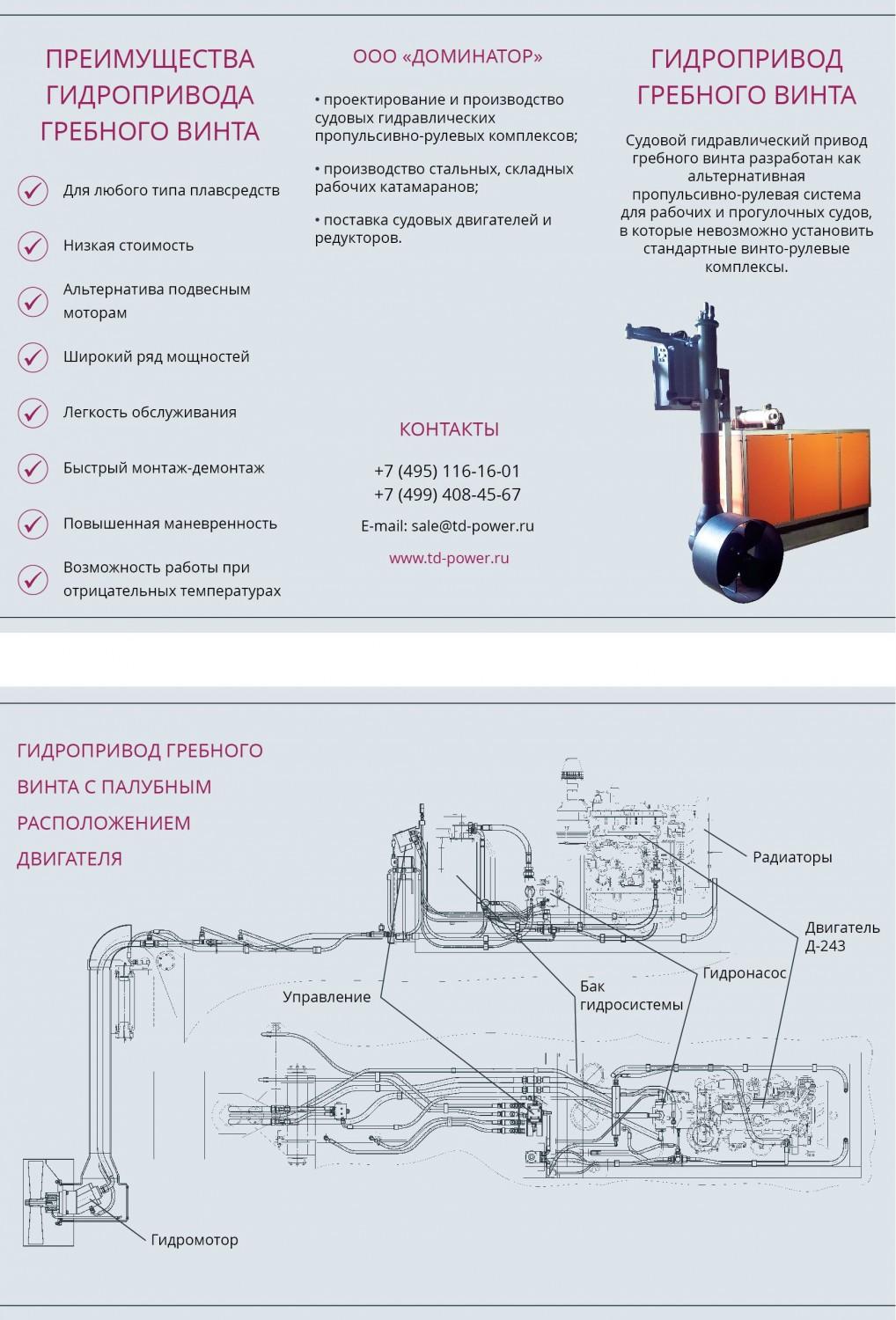 ПРЕИМУЩЕСТВА ГИДРОПРИВОДА ГРЕБНОГО ВИНТА

Для любого типа плавсредств

Низкая стоимость

Альтернатива подвесным моторам

Широкий ряд мощностей

Легкость обслуживания

Быстрый монтаж-демонтаж

Повышенная маневренность

Возможность работы при отрицательных температурах

ООО «ДОМИНАТОР»

• проектирование и производство судовых гидравлических пропульсивно-рулевых комплексов;

• производство стальных, складных рабочих катамаранов;

• поставка судовых двигателей и редукторов.

КОНТАКТЫ

+7 (495) 116-16-01
+7 (499) 408-45-67

E-mail: sale@td-power.ru

www.td-power.ru

ГИДРОПРИВОД ГРЕБНОГО ВИНТА

Судовой гидравлический привод гребного винта разработан как альтернативная пропульсивно-рулевая система для рабочих и прогулочных судов, в которые невозможно установить стандартные винто-рулевые комплексы.

ГИДРОПРИВОД ГРЕБНОГО ВИНТА С ПАЛУБНЫМ РАСПОЛОЖЕНИЕМ ДВИГАТЕЛЯ

Радиаторы

Двигатель Д-243

Гидронасос

Бак гидросистемы

Управление

Гидромотор