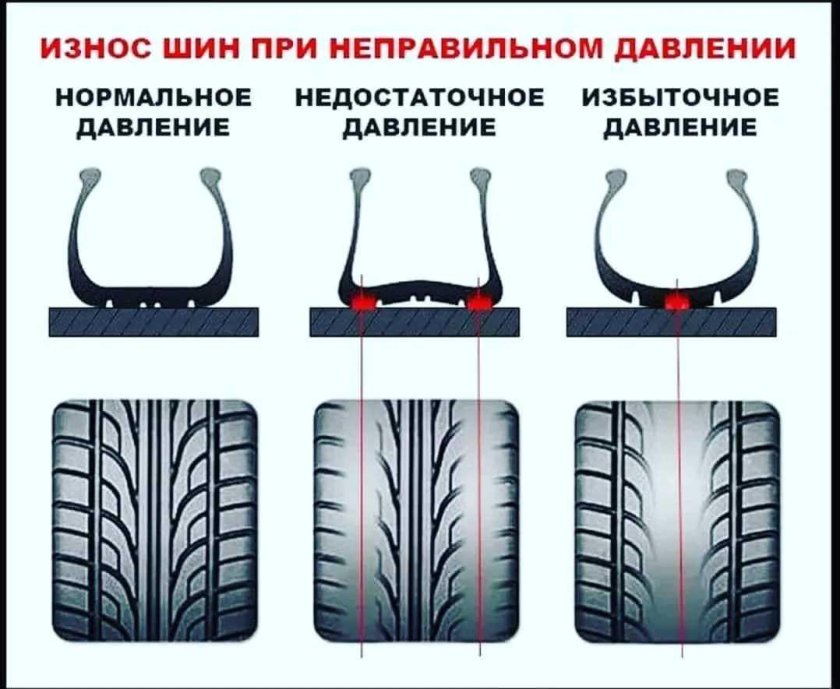 ИЗНОС ШИН ПРИ НЕПРАВИЛЬНОМ ДАВЛЕНИИ

НОРМАЛЬНОЕ ДАВЛЕНИЕ

НЕДОСТАТОЧНОЕ ДАВЛЕНИЕ

ИЗБЫТОЧНОЕ ДАВЛЕНИЕ