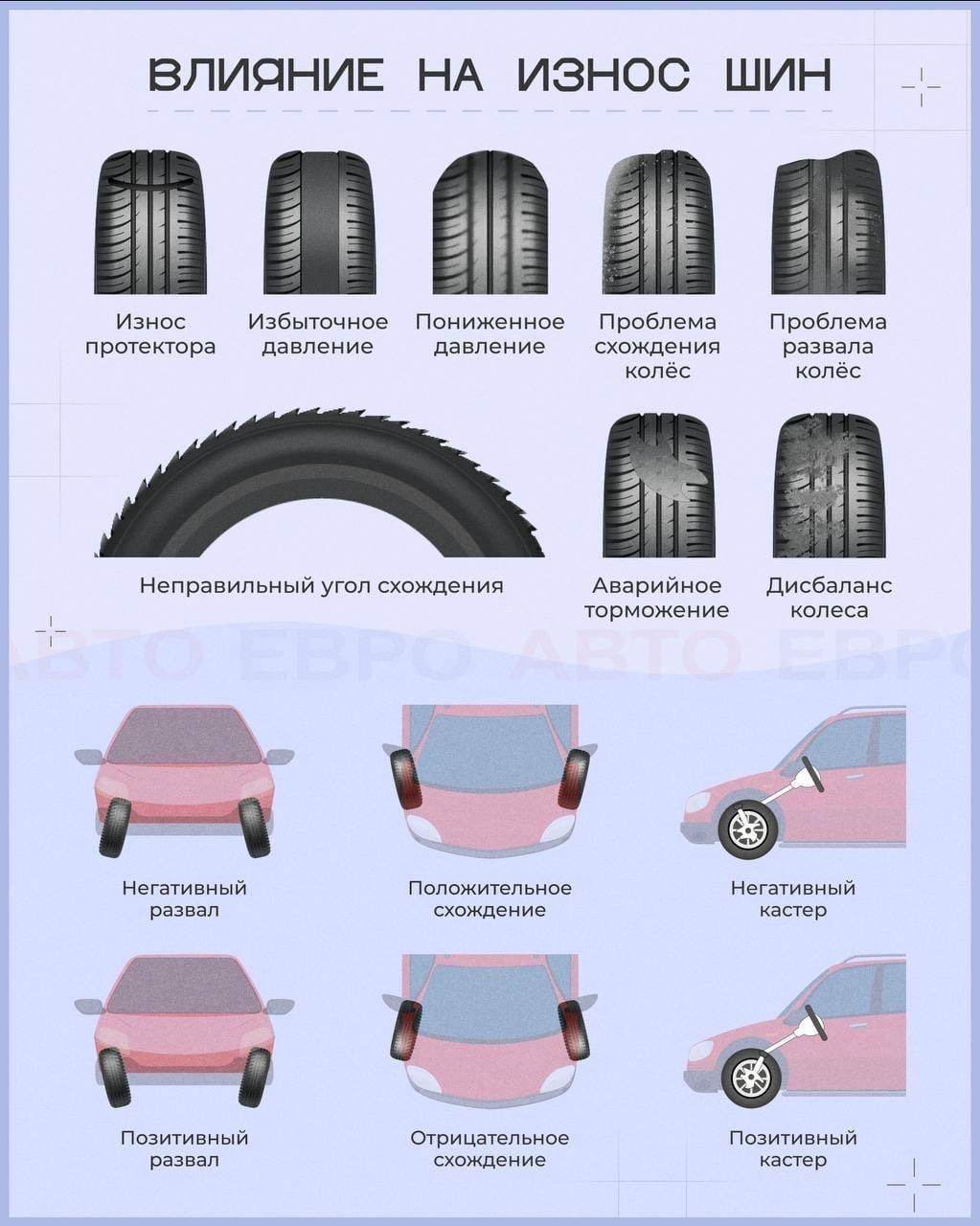 ВЛИЯНИЕ НА ИЗНОС ШИН

Износ протектора

Избыточное давление

Пониженное давление

Проблема схождения колёс

Проблема развала колёс

Неправильный угол схождения

Аварийное торможение

Дисбаланс колеса

АВТО ЕВРО АВТО ЕВРО

Негативный развал

Положительное схождение

Негативный кастер

Позитивный развал

Отрицательное схождение

Позитивный кастер