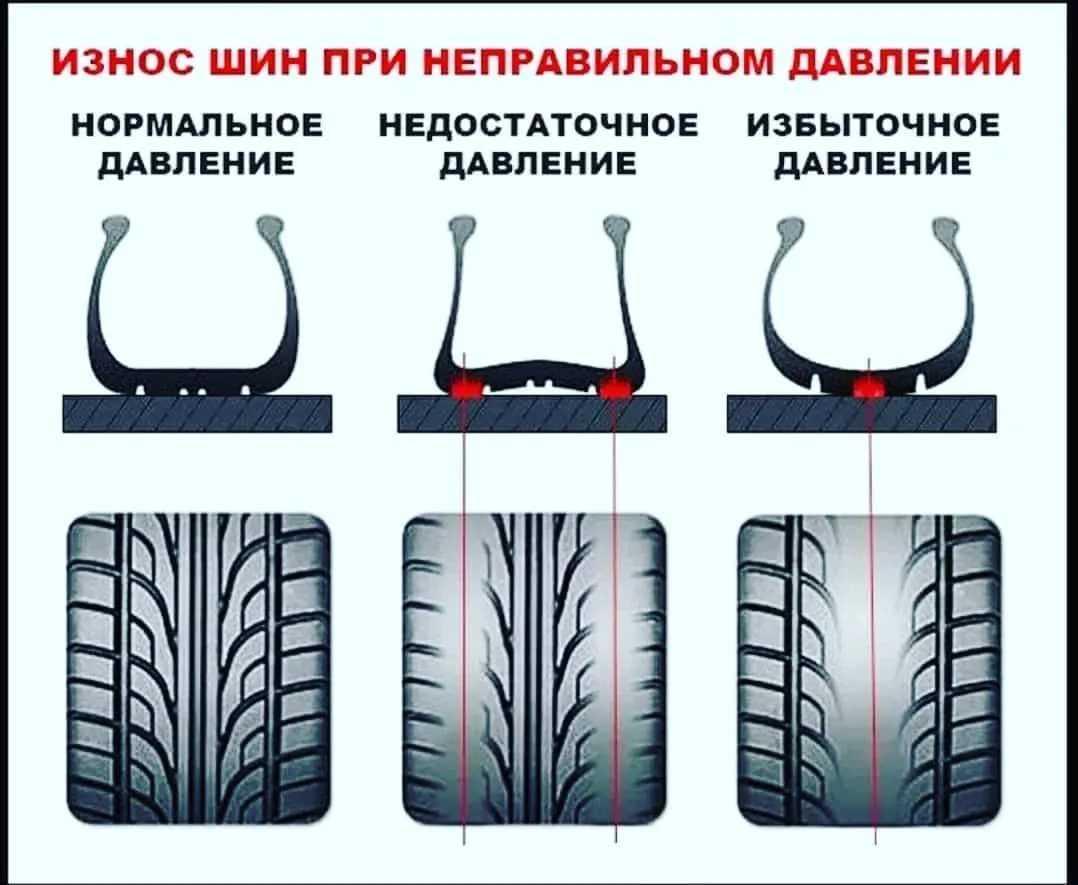 ИЗНОС ШИН ПРИ НЕПРАВИЛЬНОМ ДАВЛЕНИИ

НОРМАЛЬНОЕ ДАВЛЕНИЕ

НЕДОСТАТОЧНОЕ ДАВЛЕНИЕ

ИЗБЫТОЧНОЕ ДАВЛЕНИЕ