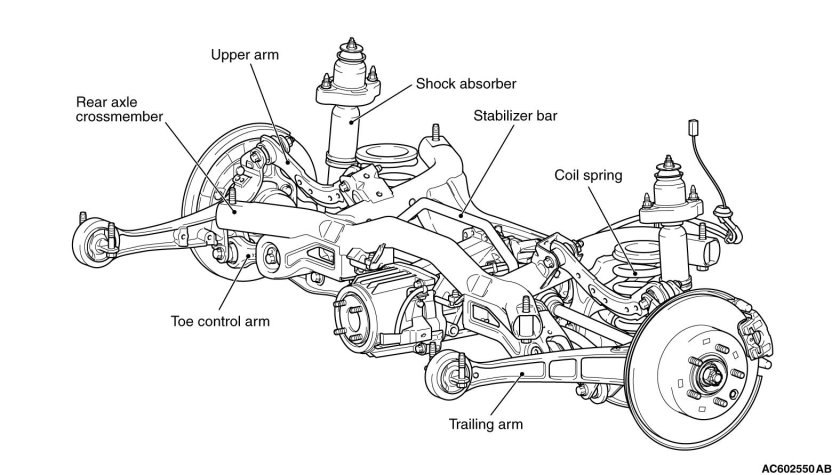 Upper arm
Shock absorber
Rear axle crossmember
Stabilizer bar
Coil spring
Toe control arm
Trailing arm
AC602550AB