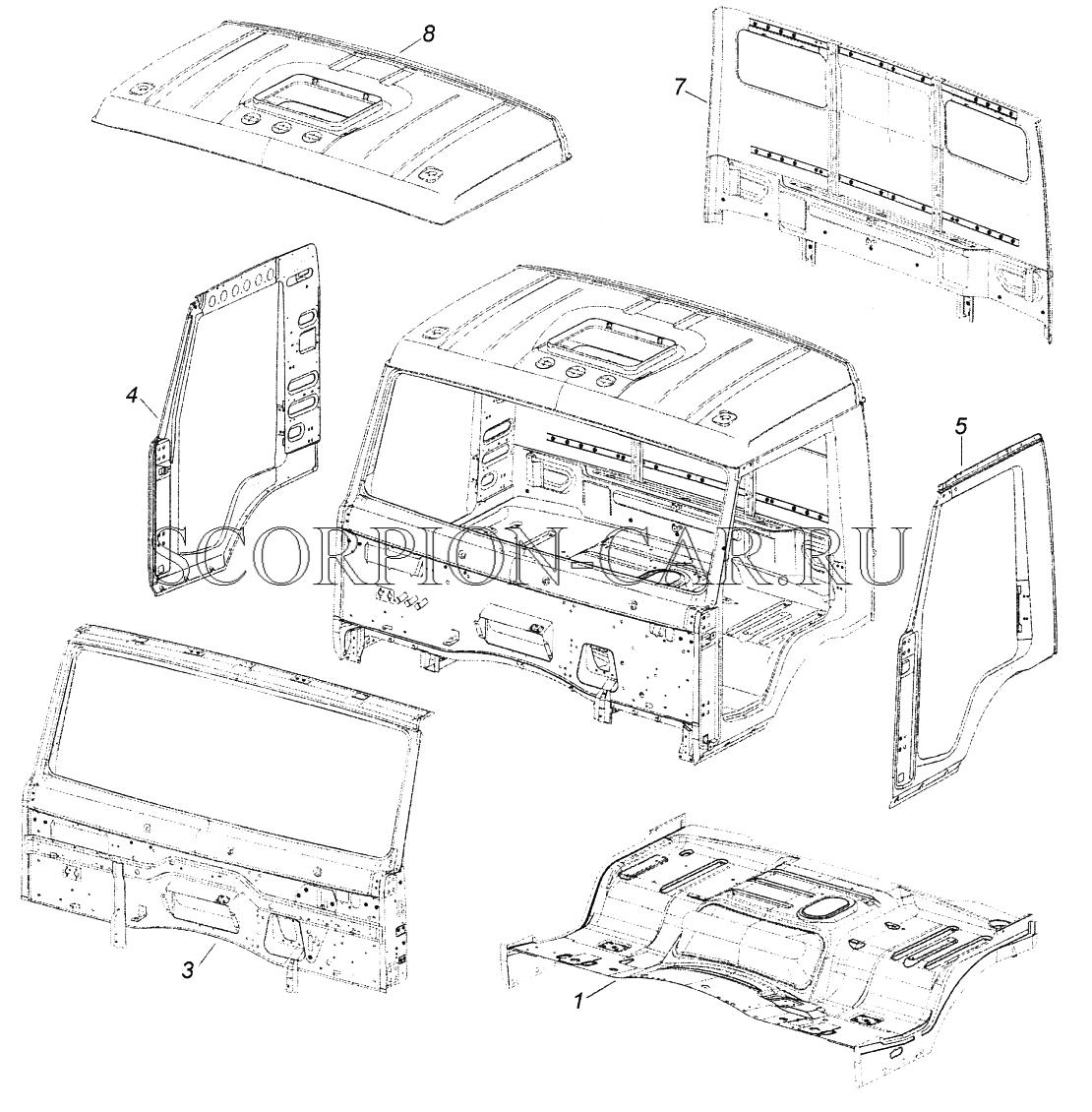 8
7
4
5
SCORPION-CAR.RU
3
1