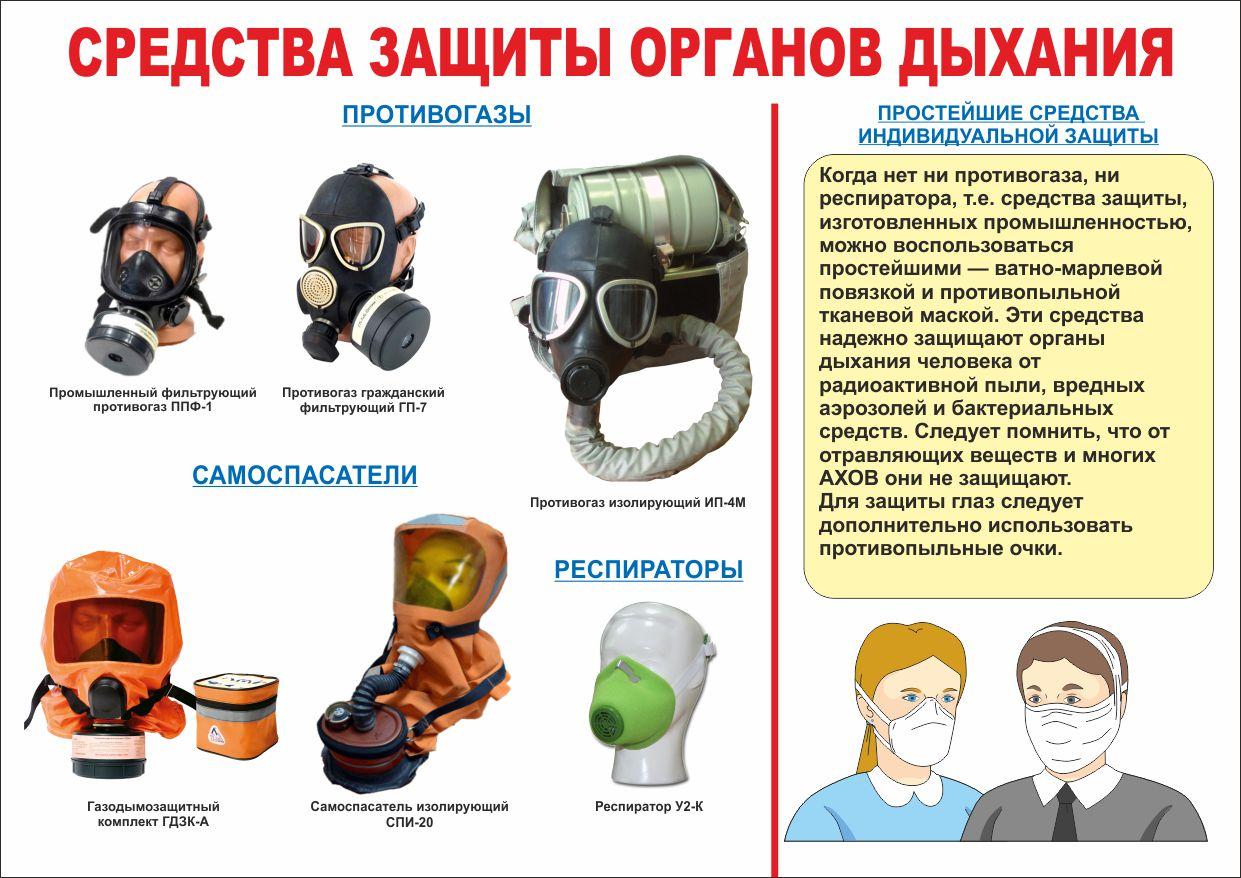 СРЕДСТВА ЗАЩИТЫ ОРГАНОВ ДЫХАНИЯ

ПРОТИВОГАЗЫ

Промышленный фильтрующий противогаз ППФ-1

Противогаз гражданский фильтрующий ГП-7

Противогаз изолирующий ИП-4М

САМОСПАСАТЕЛИ

Газодымозащитный комплект ГДЗК-А

Самоспасатель изолирующий СПИ-20

РЕСПИРАТОРЫ

Респиратор У2-К

ПРОСТЕЙШИЕ СРЕДСТВА ИНДИВИДУАЛЬНОЙ ЗАЩИТЫ

Когда нет ни противогаза, ни респиратора, т.е. средства защиты, изготовленных промышленностью, можно воспользоваться простейшими — ватно-марлевой повязкой и противопыльной тканевой маской. Эти средства надежно защищают органы дыхания человека от радиоактивной пыли, вредных аэрозолей и бактериальных средств. Следует помнить, что от отравляющих веществ и многих АХОВ они не защищают.
Для защиты глаз следует дополнительно использовать противопыльные очки.