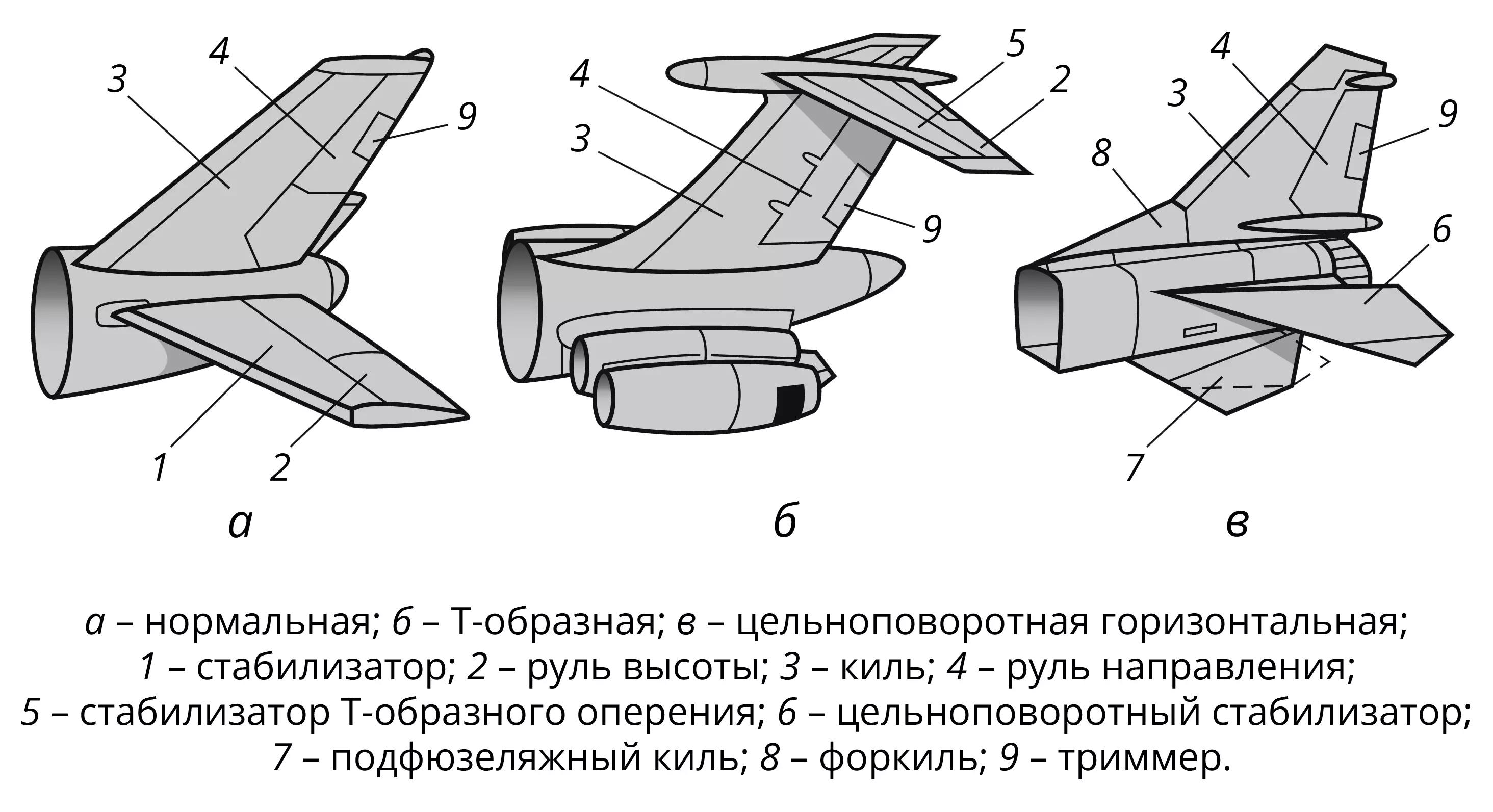 3
4
9
1
2
а

4
5
2
3
9
б

4
3
9
8
6
7
в

а – нормальная; б – Т-образная; в – цельноповоротная горизонтальная; 1 – стабилизатор; 2 – руль высоты; 3 – киль; 4 – руль направления; 5 – стабилизатор Т-образного оперения; 6 – цельноповоротный стабилизатор; 7 – подфюзеляжный киль; 8 – форкиль; 9 – триммер.