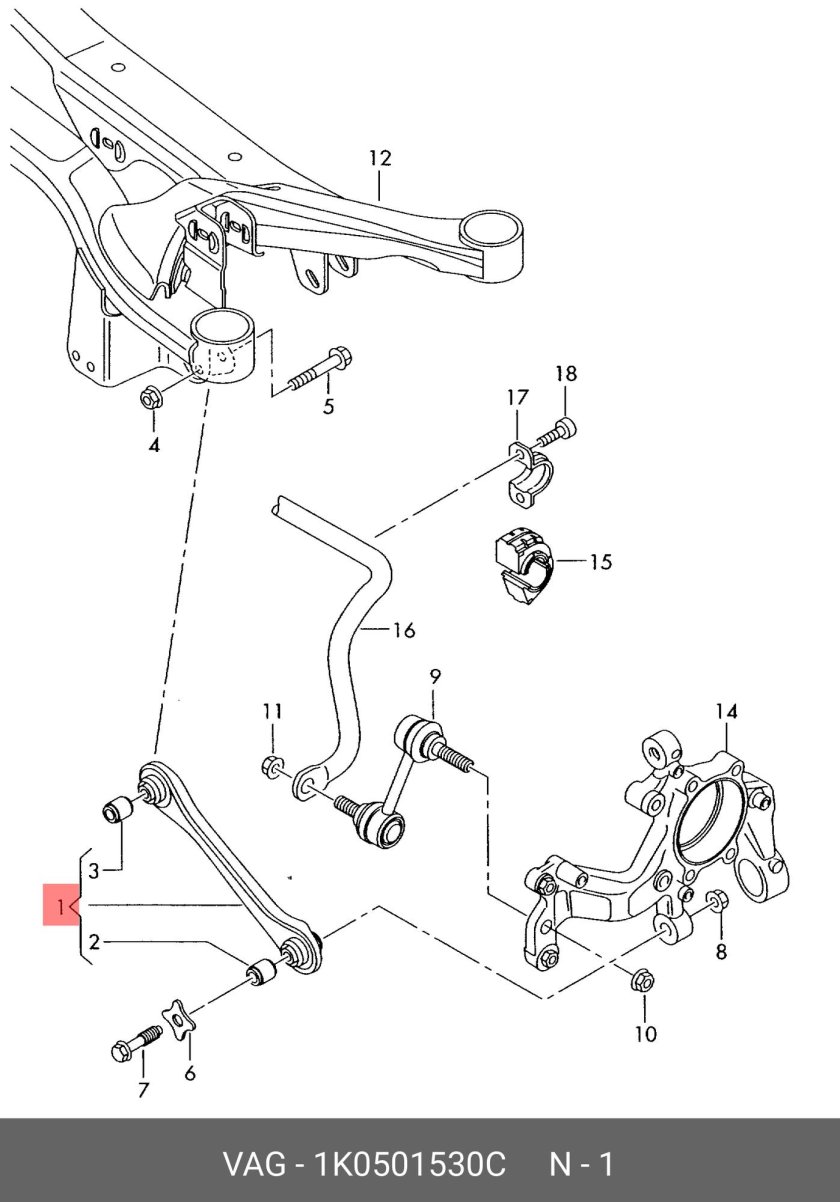 12
5
4
18
17
15
16
9
11
14
3
1
2
8
10
7
6
VAG - 1K0501530C N - 1