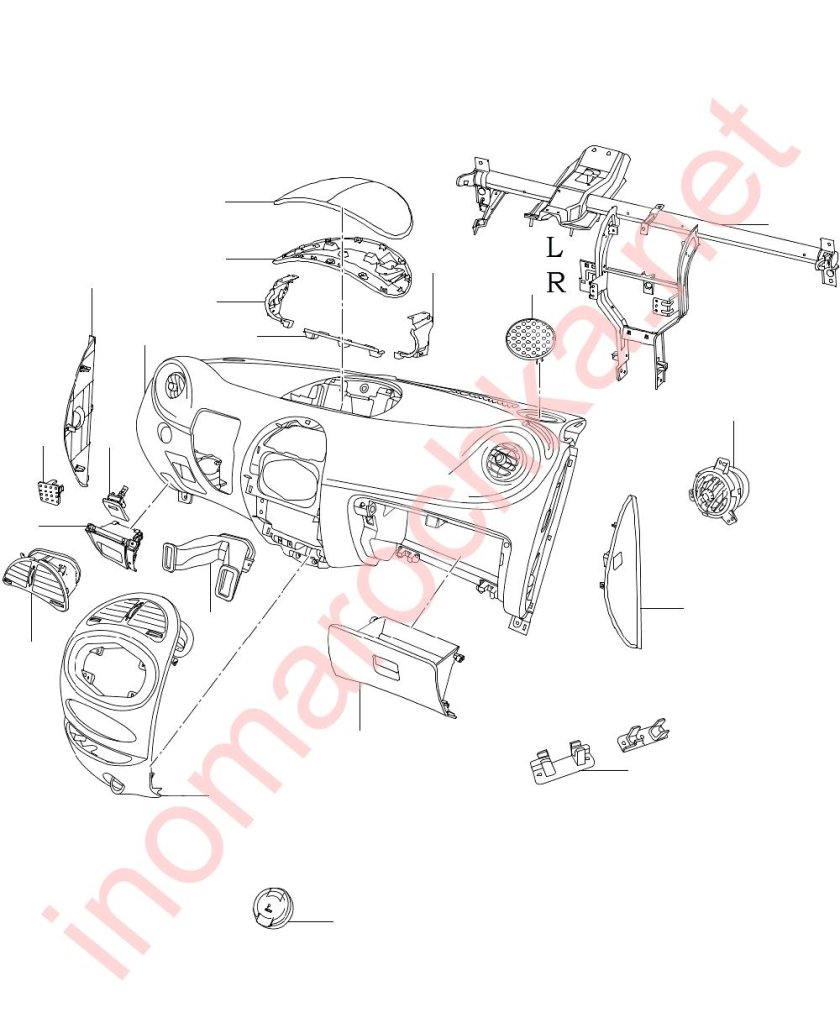 L
R
inomarochka.net