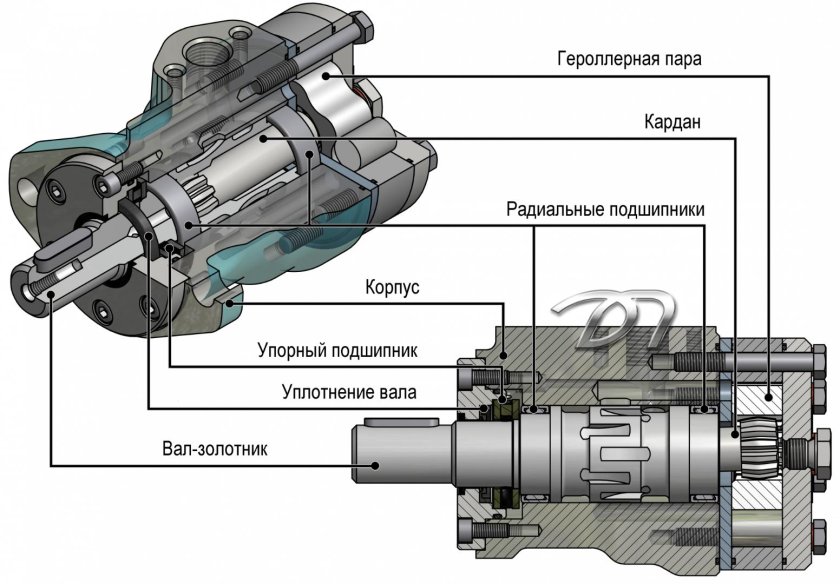 Героллерная пара

Кардан

Радиальные подшипники

Корпус

Упорный подшипник

Уплотнение вала

Вал-золотник