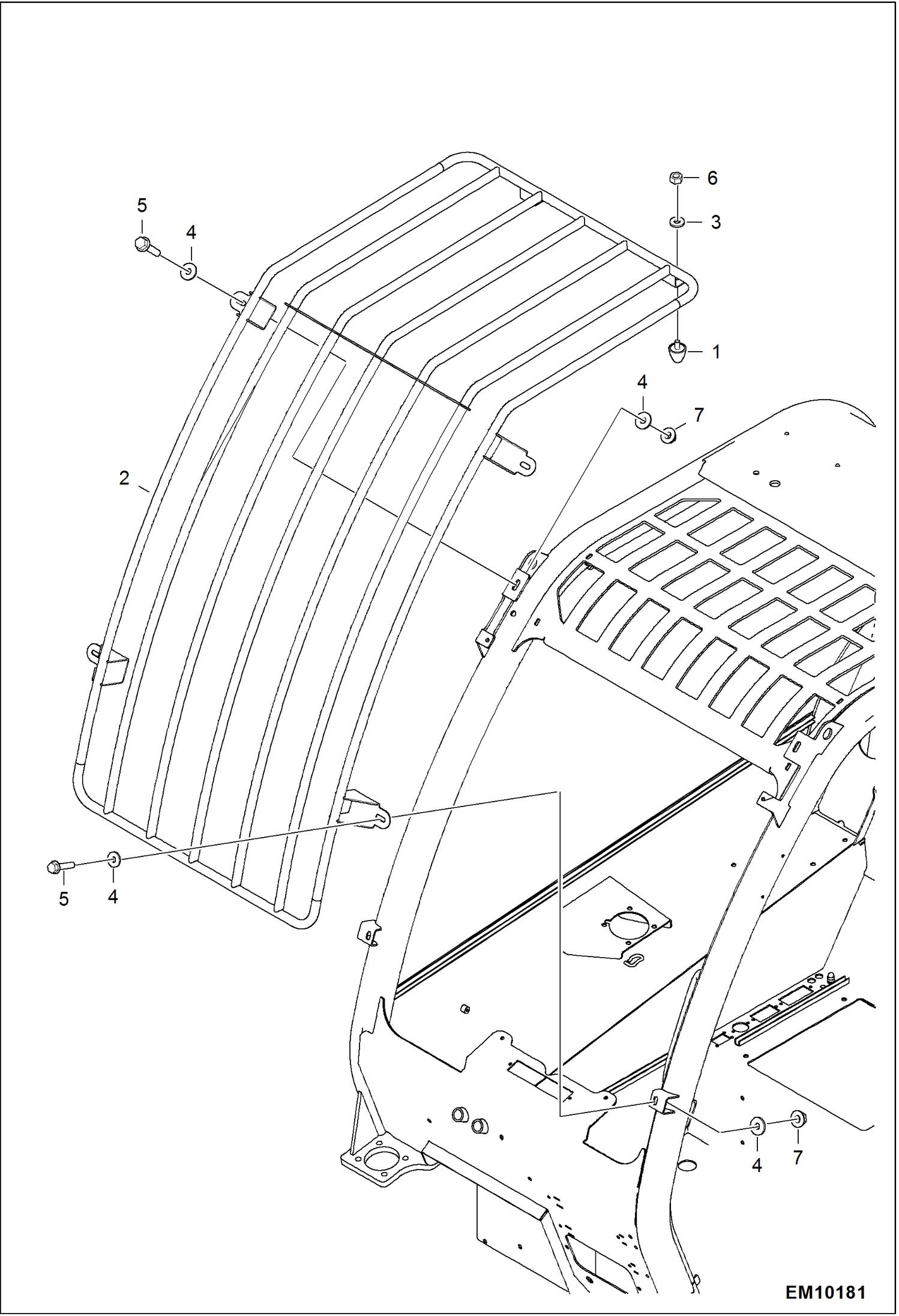 5
4
6
3
1
4
7
2
5
4
4
7
EM10181