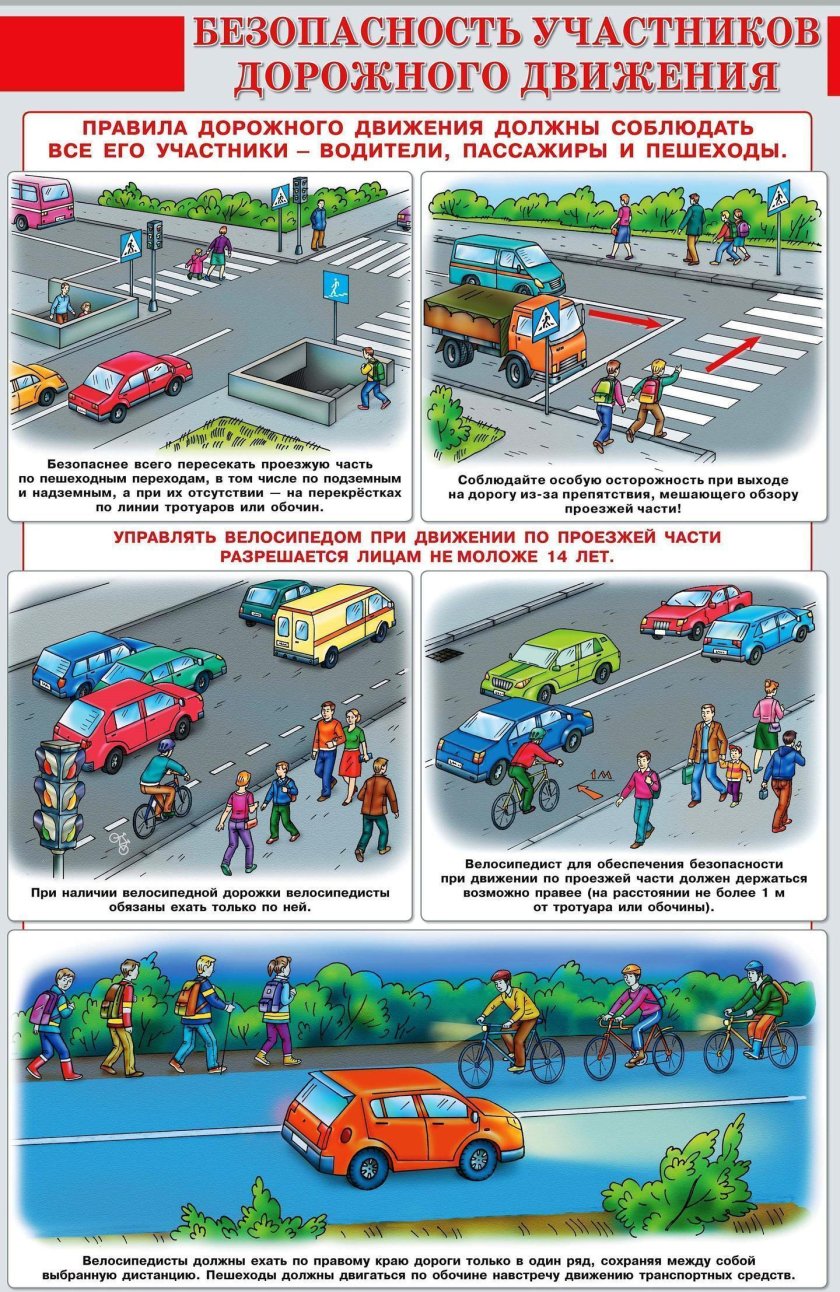 БЕЗОПАСНОСТЬ УЧАСТНИКОВ ДОРОЖНОГО ДВИЖЕНИЯ

ПРАВИЛА ДОРОЖНОГО ДВИЖЕНИЯ ДОЛЖНЫ СОБЛЮДАТЬ ВСЕ ЕГО УЧАСТНИКИ – ВОДИТЕЛИ, ПАССАЖИРЫ И ПЕШЕХОДЫ.

Безопаснее всего пересекать проезжую часть по пешеходным переходам, в том числе по подземным и надземным, а при их отсутствии — на перекрёстках по линии тротуаров или обочин.

Соблюдайте особую осторожность при выходе на дорогу из-за препятствия, мешающего обзору проезжей части!

УПРАВЛЯТЬ ВЕЛОСИПЕДОМ ПРИ ДВИЖЕНИИ ПО ПРОЕЗЖЕЙ ЧАСТИ РАЗРЕШАЕТСЯ ЛИЦАМ НЕ МОЛОЖЕ 14 ЛЕТ.

При наличии велосипедной дорожки велосипедисты обязаны ехать только по ней.

1 м

Велосипедист для обеспечения безопасности при движении по проезжей части должен держаться возможно правее (на расстоянии не более 1 м от тротуара или обочины).

Велосипедисты должны ехать по правому краю дороги только в один ряд, сохраняя между собой выбранную дистанцию. Пешеходы должны двигаться по обочине навстречу движению транспортных средств.