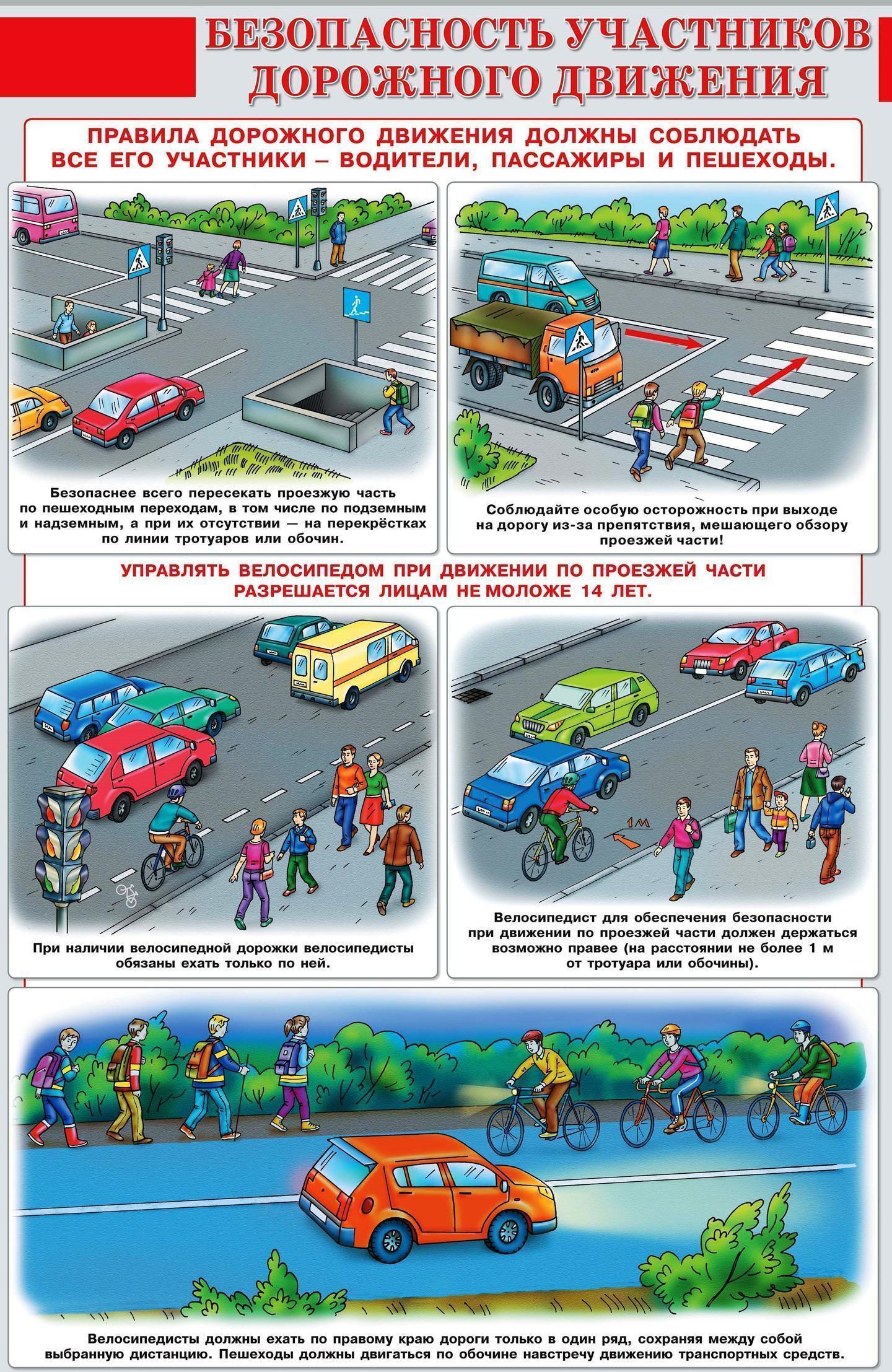 БЕЗОПАСНОСТЬ УЧАСТНИКОВ ДОРОЖНОГО ДВИЖЕНИЯ

ПРАВИЛА ДОРОЖНОГО ДВИЖЕНИЯ ДОЛЖНЫ СОБЛЮДАТЬ ВСЕ ЕГО УЧАСТНИКИ – ВОДИТЕЛИ, ПАССАЖИРЫ И ПЕШЕХОДЫ.

Безопаснее всего пересекать проезжую часть по пешеходным переходам, в том числе по подземным и надземным, а при их отсутствии — на перекрёстках по линии тротуаров или обочин.

Соблюдайте особую осторожность при выходе на дорогу из-за препятствия, мешающего обзору проезжей части!

УПРАВЛЯТЬ ВЕЛОСИПЕДОМ ПРИ ДВИЖЕНИИ ПО ПРОЕЗЖЕЙ ЧАСТИ РАЗРЕШАЕТСЯ ЛИЦАМ НЕ МОЛОЖЕ 14 ЛЕТ.

При наличии велосипедной дорожки велосипедисты обязаны ехать только по ней.

1м

Велосипедист для обеспечения безопасности при движении по проезжей части должен держаться возможно правее (на расстоянии не более 1 м от тротуара или обочины).

Велосипедисты должны ехать по правому краю дороги только в один ряд, сохраняя между собой выбранную дистанцию. Пешеходы должны двигаться по обочине навстречу движению транспортных средств.