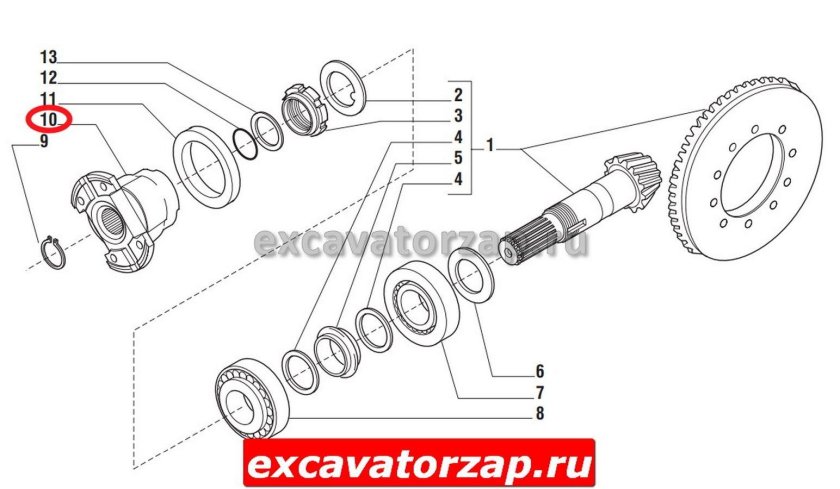 13
12
11
10
9
2
3
4
5
4
1
excavatorzap.ru
6
7
8
excavatorzap.ru