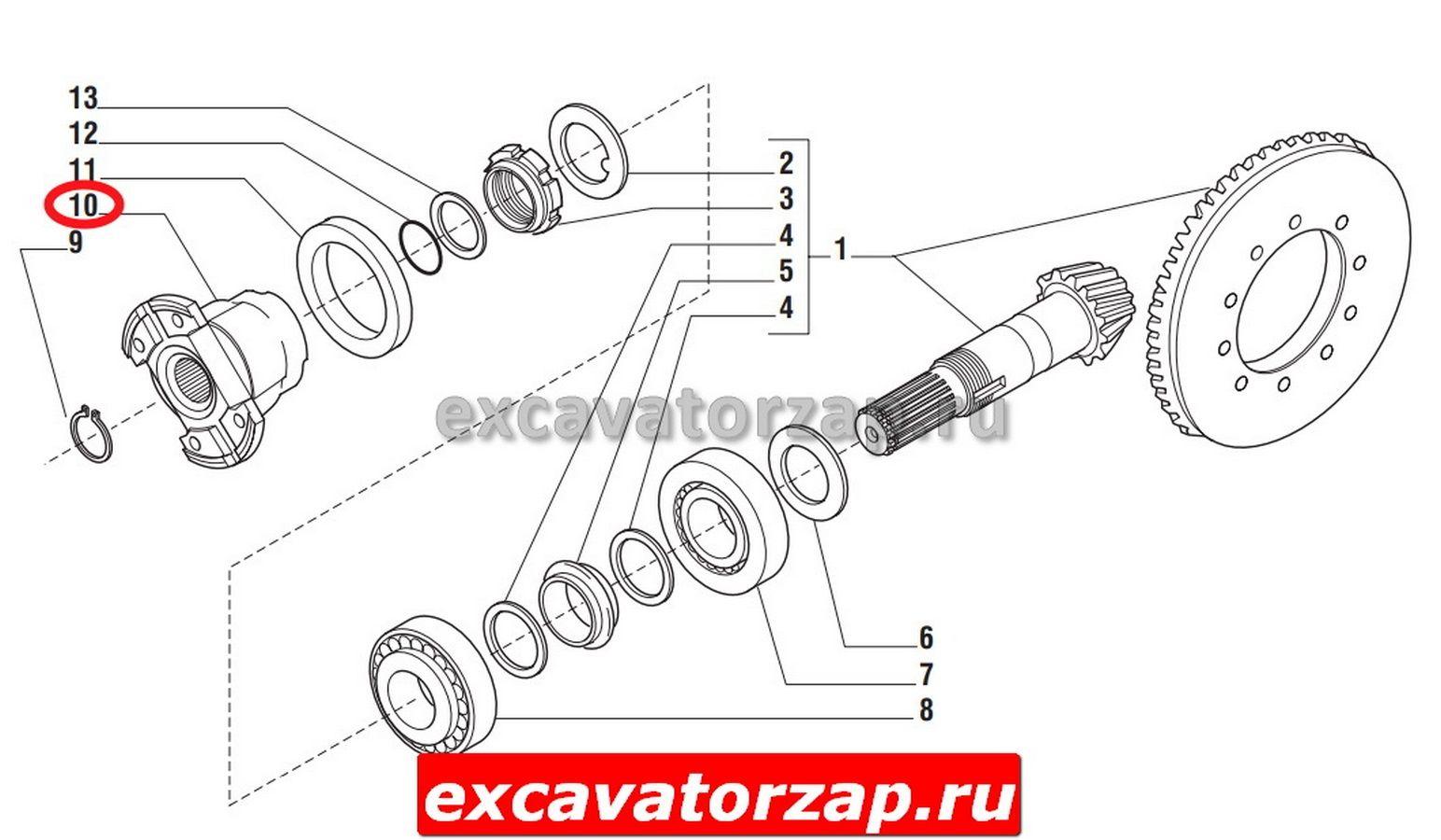 13
12
11
10
9
2
3
4
5
4
1
excavatorzap.ru
6
7
8
excavatorzap.ru