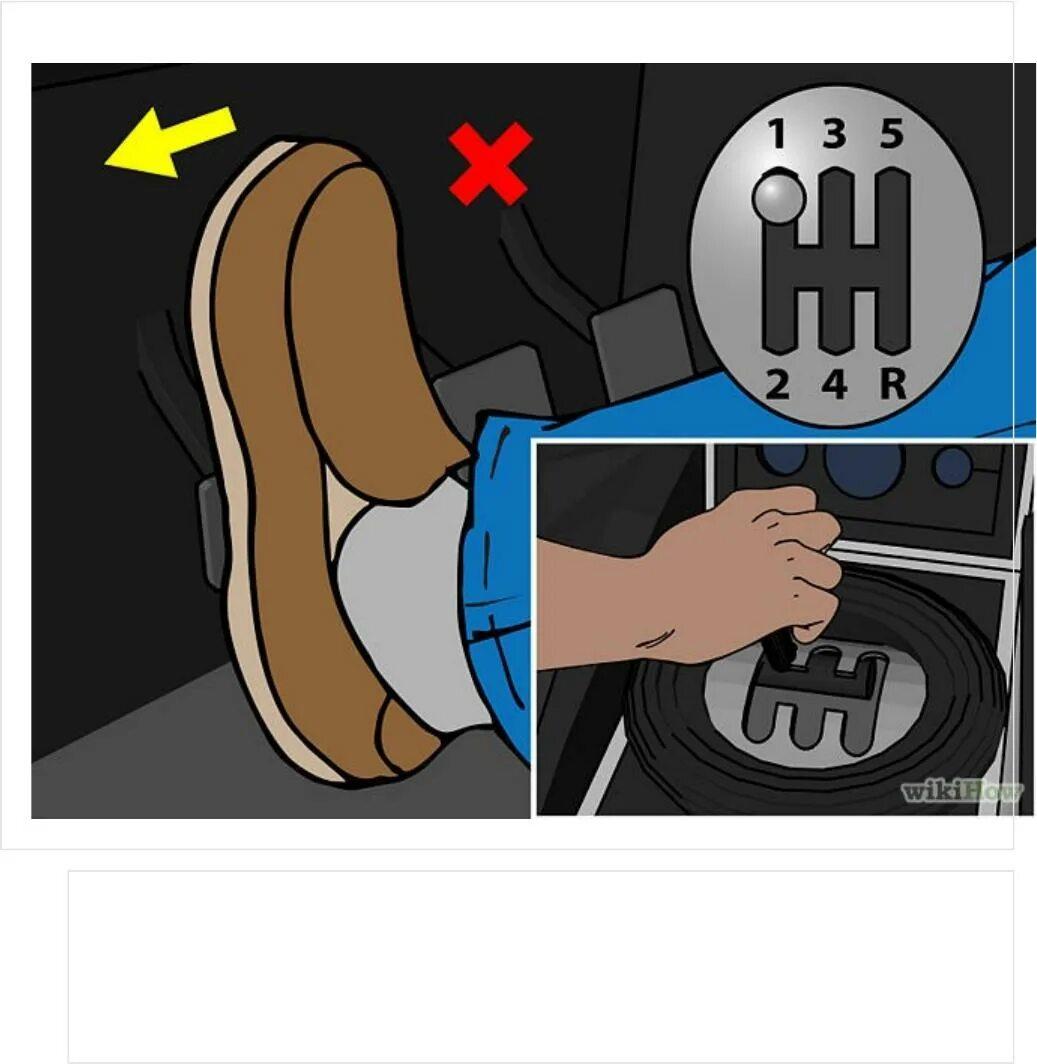 1 3 5
2 4 R
wikiHow