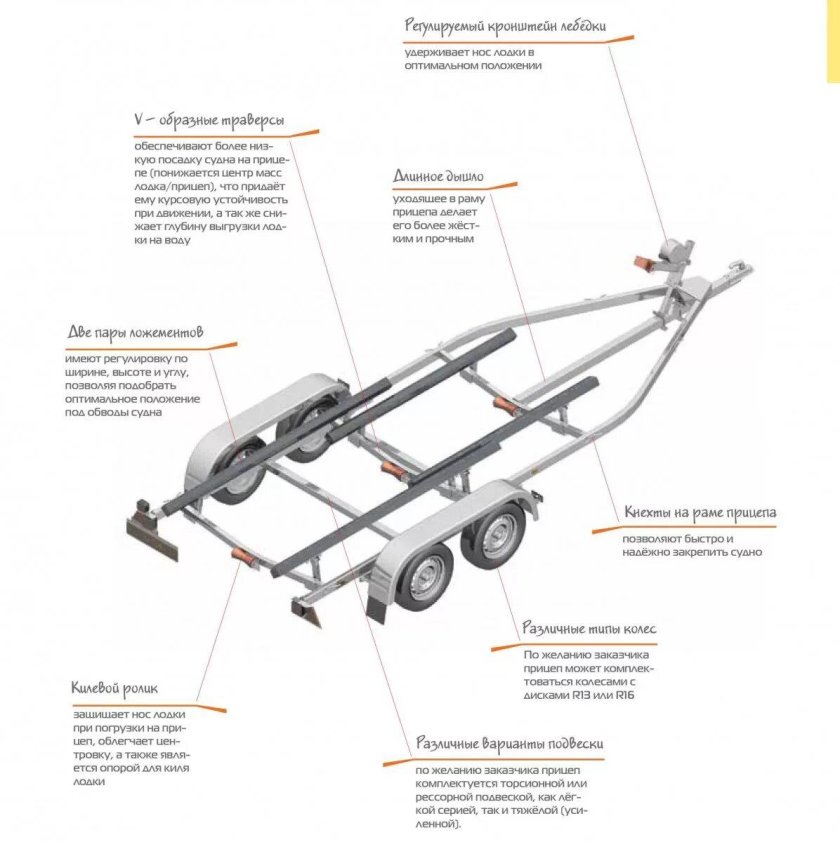 Регулируемый кронштейн лебёдки

удерживает нос лодки в оптимальном положении

V – образные траверсы

обеспечивают более низкую посадку судна на прицепе (понижается центр масс лодка/прицеп), что придаёт ему курсовую устойчивость при движении, а так же снижает глубину выгрузки лодки на воду

Длинное дышло

уходящее в раму прицепа делает его более жёстким и прочным

Две пары ложементов

имеют регулировку по ширине, высоте и углу, позволяя подобрать оптимальное положение под обводы судна

Кнехты на раме прицепа

позволяют быстро и надёжно закрепить судно

Различные типы колес

По желанию заказчика прицеп может комплектоваться колесами с дисками R13 или R16

Килевой ролик

защищает нос лодки при погрузки на прицеп, облегчает центровку, а также является опорой для киля лодки

Различные варианты подвески

по желанию заказчика прицеп комплектуется торсионной или рессорной подвеской, как лёгкой серией, так и тяжёлой (усиленной).