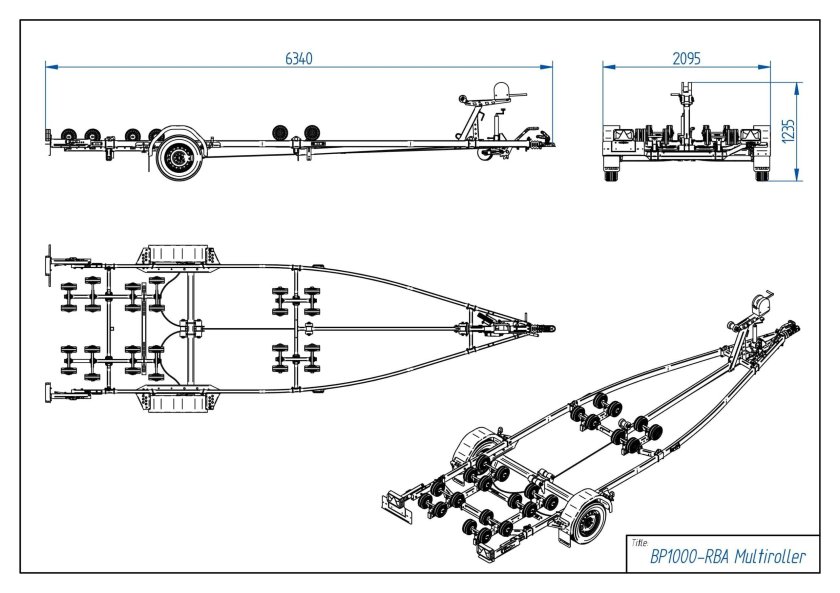 6340

2095

1235

Title:
BP1000-RBA Multiroller