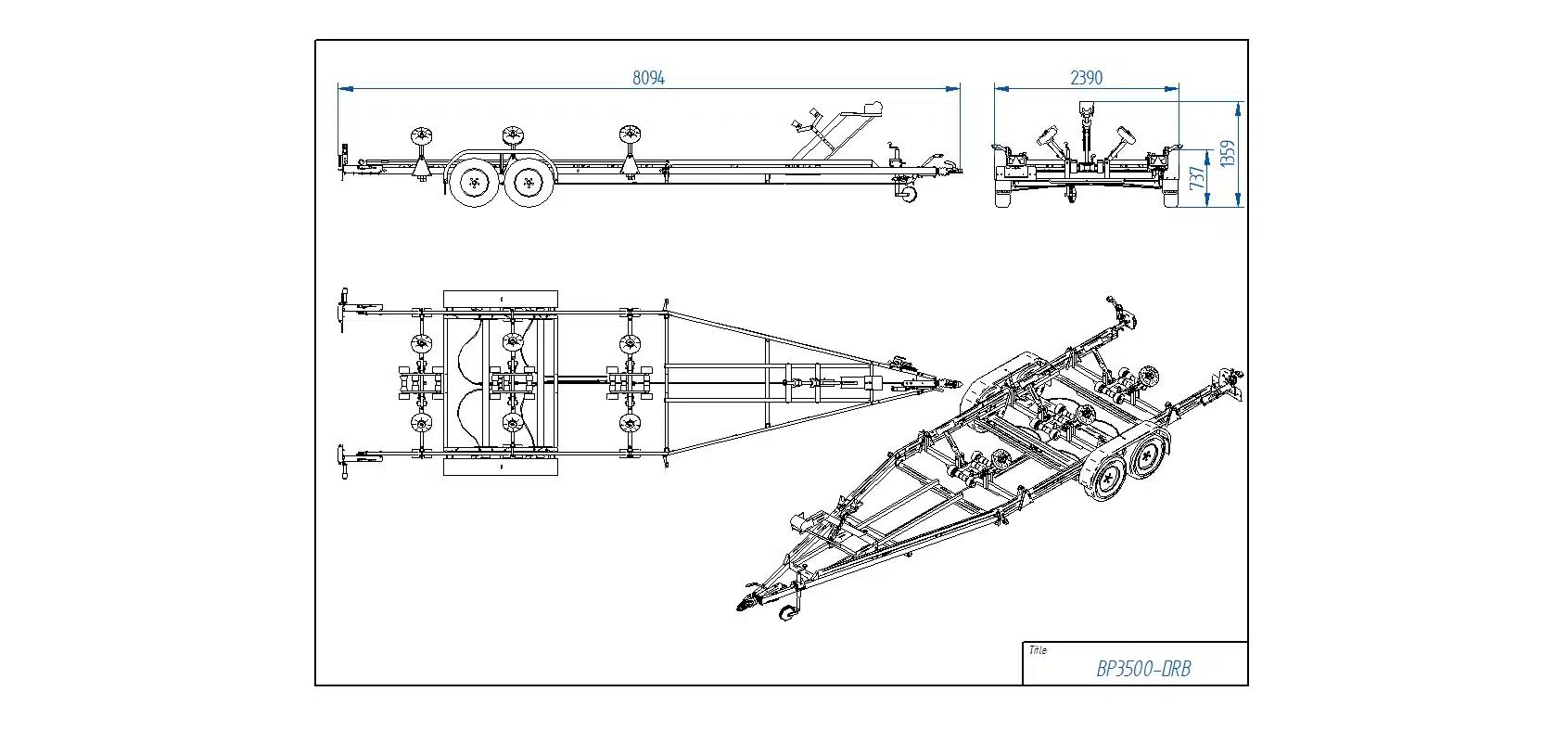 8094

2390

737

1359

Title

BP3500-DRB