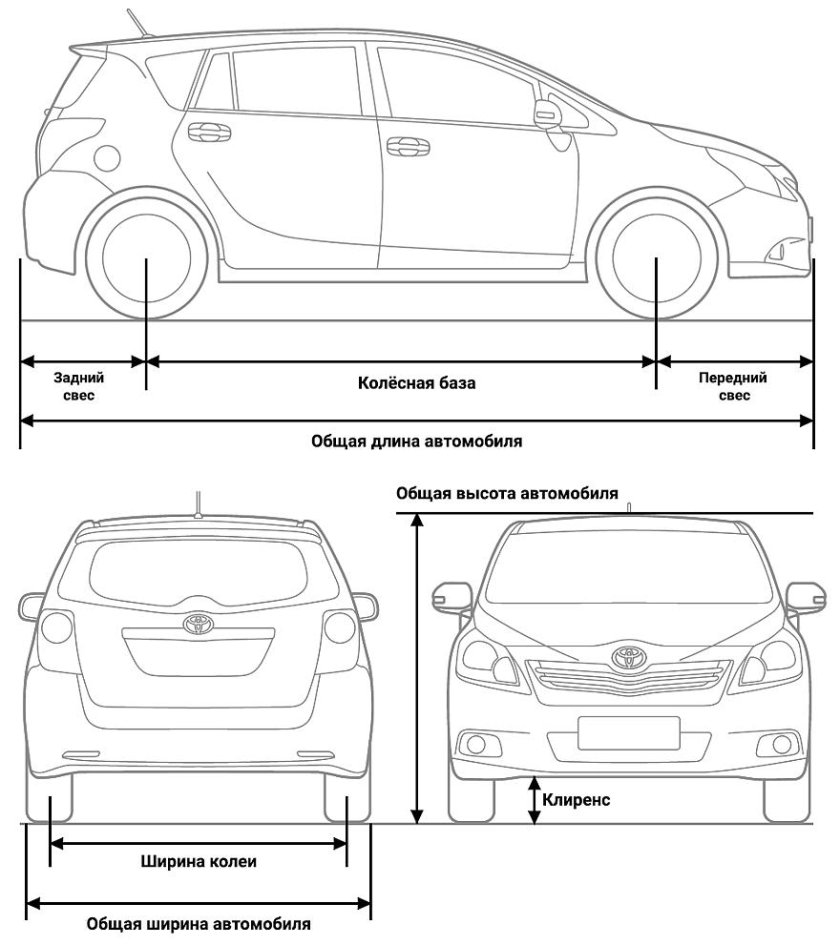 Задний свес

Колёсная база

Передний свес

Общая длина автомобиля

Общая высота автомобиля

Клиренс

Ширина колеи

Общая ширина автомобиля