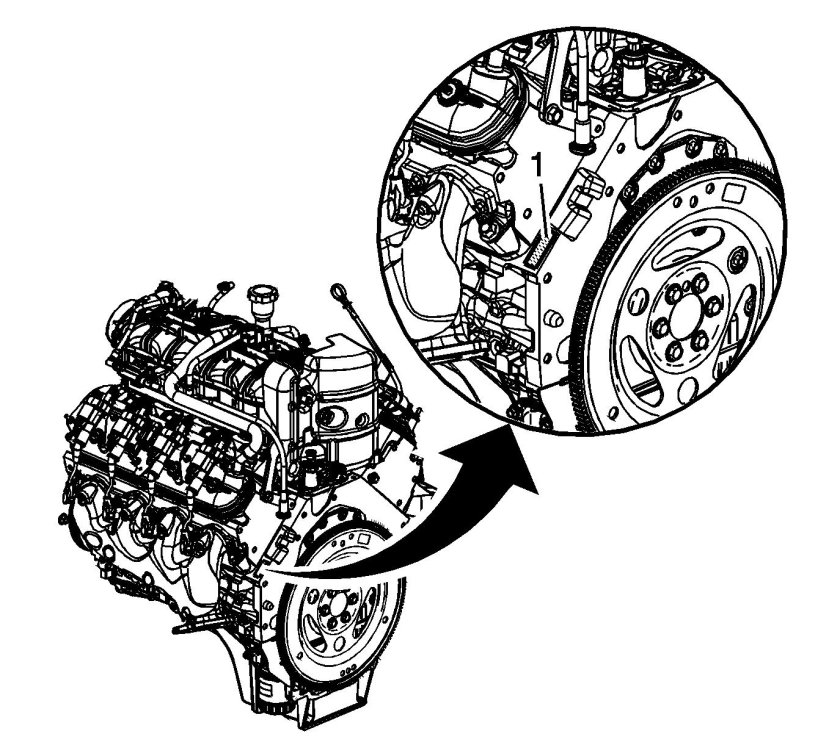 1