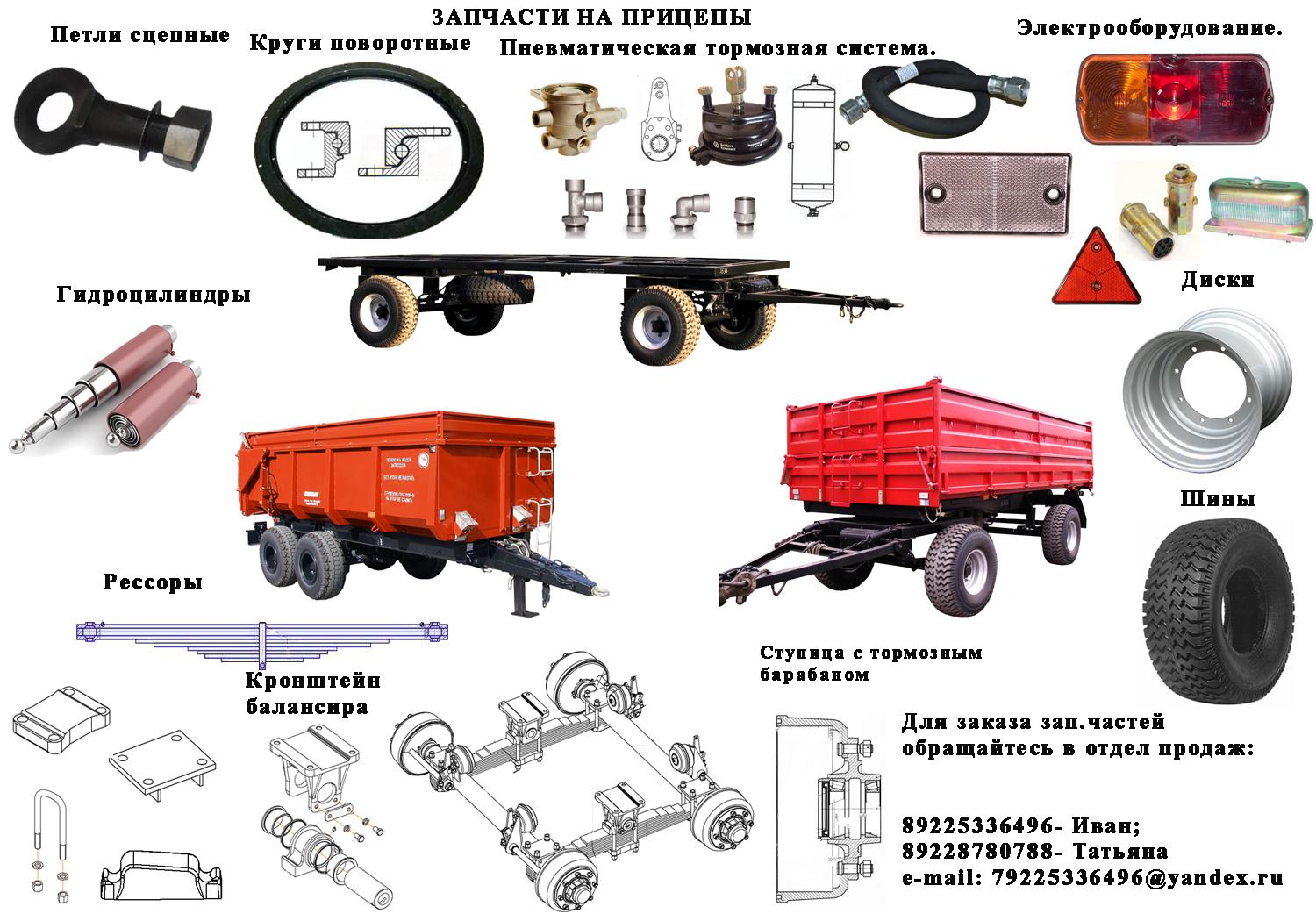 ЗАПЧАСТИ НА ПРИЦЕПЫ

Петли сцепные

Круги поворотные

Пневматическая тормозная система.

Электрооборудование.

Гидроцилиндры

Диски

Шины

Рессоры

Кронштейн балансира

Ступица с тормозным барабаном

Для заказа зап.частей обращайтесь в отдел продаж:

89225336496- Иван;
89228780788- Татьяна
e-mail: 79225336496@yandex.ru