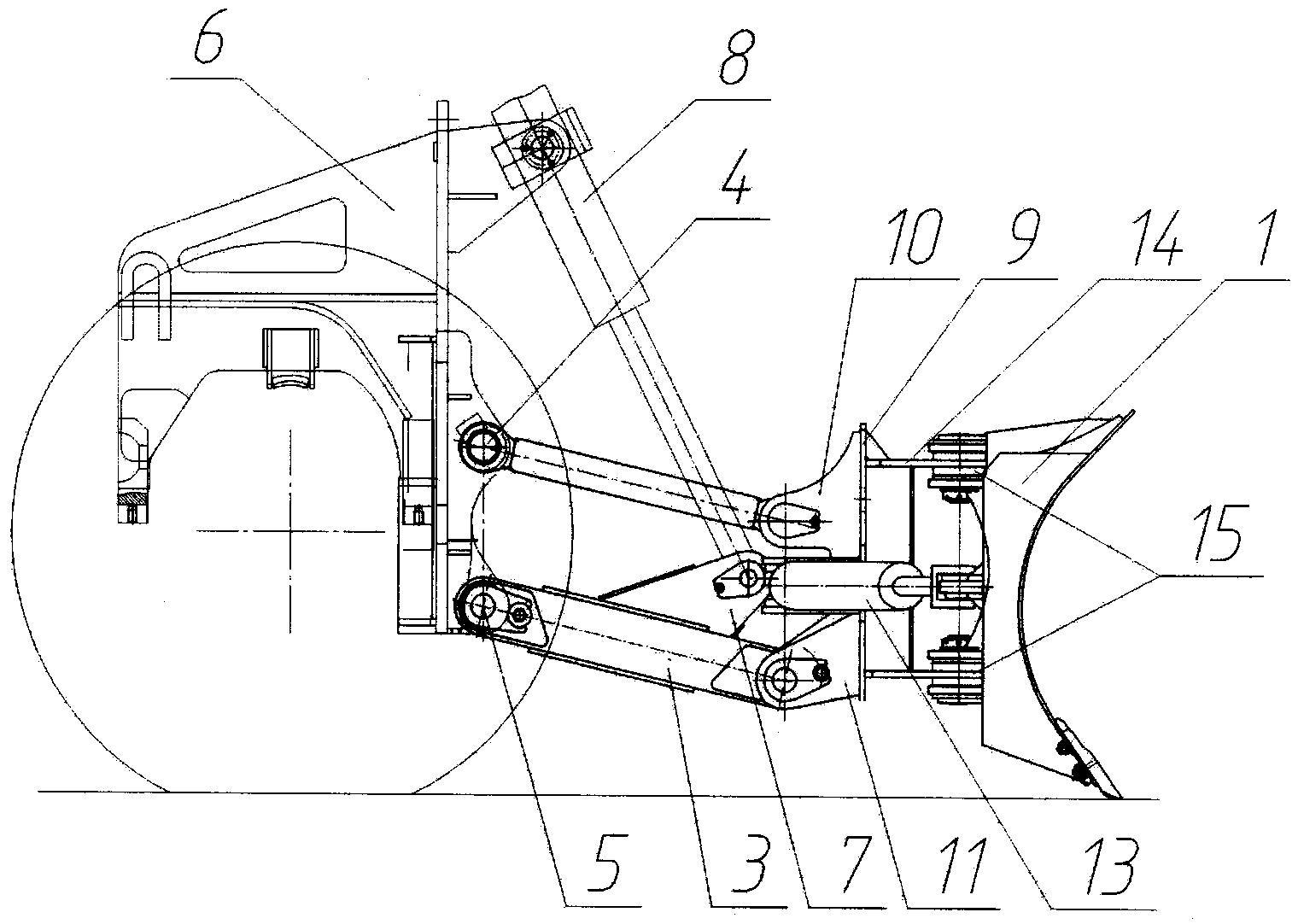 6
8
4
10
9
14
1
15
5
3
7
11
13