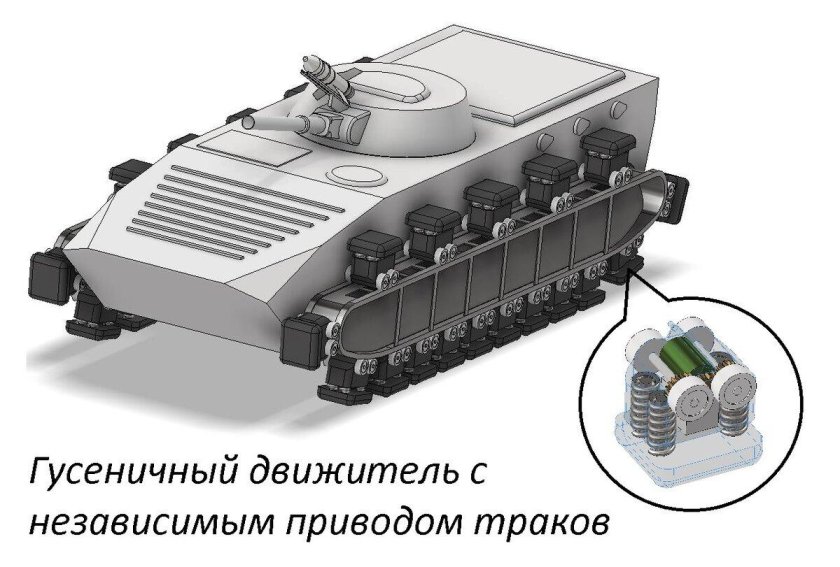 Гусеничный движитель с независимым приводом траков