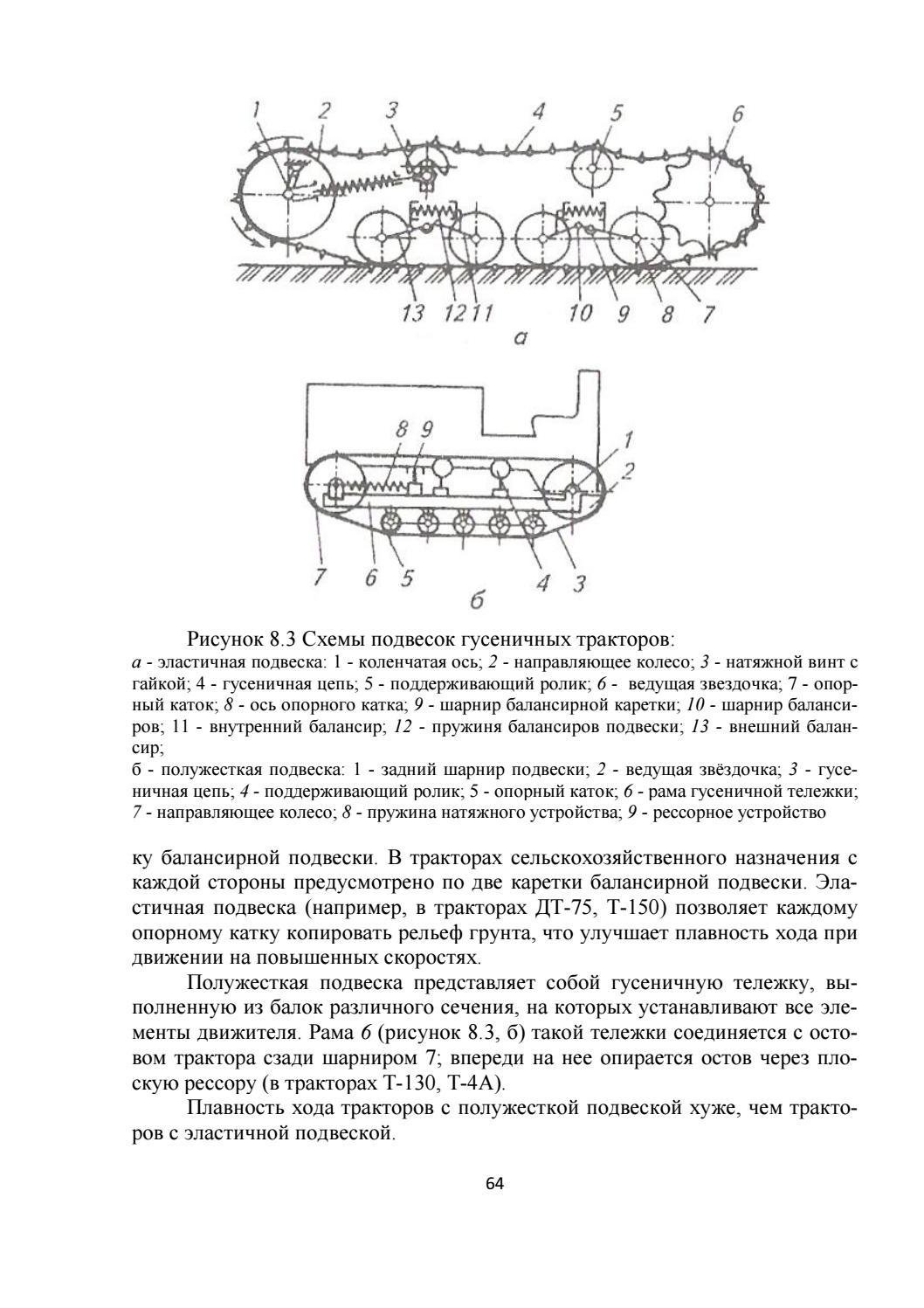 1 2 3 4 5 6

13 12 11 10 9 8 7

а

8 9 1 2

7 6 5 4 3

б

Рисунок 8.3 Схемы подвесок гусеничных тракторов:
а - эластичная подвеска: 1 - коленчатая ось; 2 - направляющее колесо; 3 - натяжной винт с гайкой; 4 - гусеничная цепь; 5 - поддерживающий ролик; 6 - ведущая звездочка; 7 - опорный каток; 8 - ось опорного катка; 9 - шарнир балансирной каретки; 10 - шарнир балансиров; 11 - внутренний балансир; 12 - пружиня балансиров подвески; 13 - внешний балансир;
б - полужесткая подвеска: 1 - задний шарнир подвески; 2 - ведущая звёздочка; 3 - гусеничная цепь; 4 - поддерживающий ролик; 5 - опорный каток; 6 - рама гусеничной тележки; 7 - направляющее колесо; 8 - пружина натяжного устройства; 9 - рессорное устройство

ку балансирной подвески. В тракторах сельскохозяйственного назначения с каждой стороны предусмотрено по две каретки балансирной подвески. Эластичная подвеска (например, в тракторах ДТ-75, Т-150) позволяет каждому опорному катку копировать рельеф грунта, что улучшает плавность хода при движении на повышенных скоростях.

Полужесткая подвеска представляет собой гусеничную тележку, выполненную из балок различного сечения, на которых устанавливают все элементы движителя. Рама 6 (рисунок 8.3, б) такой тележки соединяется с остовом трактора сзади шарниром 7; впереди на нее опирается остов через плоскую рессору (в тракторах Т-130, Т-4А).

Плавность хода тракторов с полужесткой подвеской хуже, чем тракторов с эластичной подвеской.

64