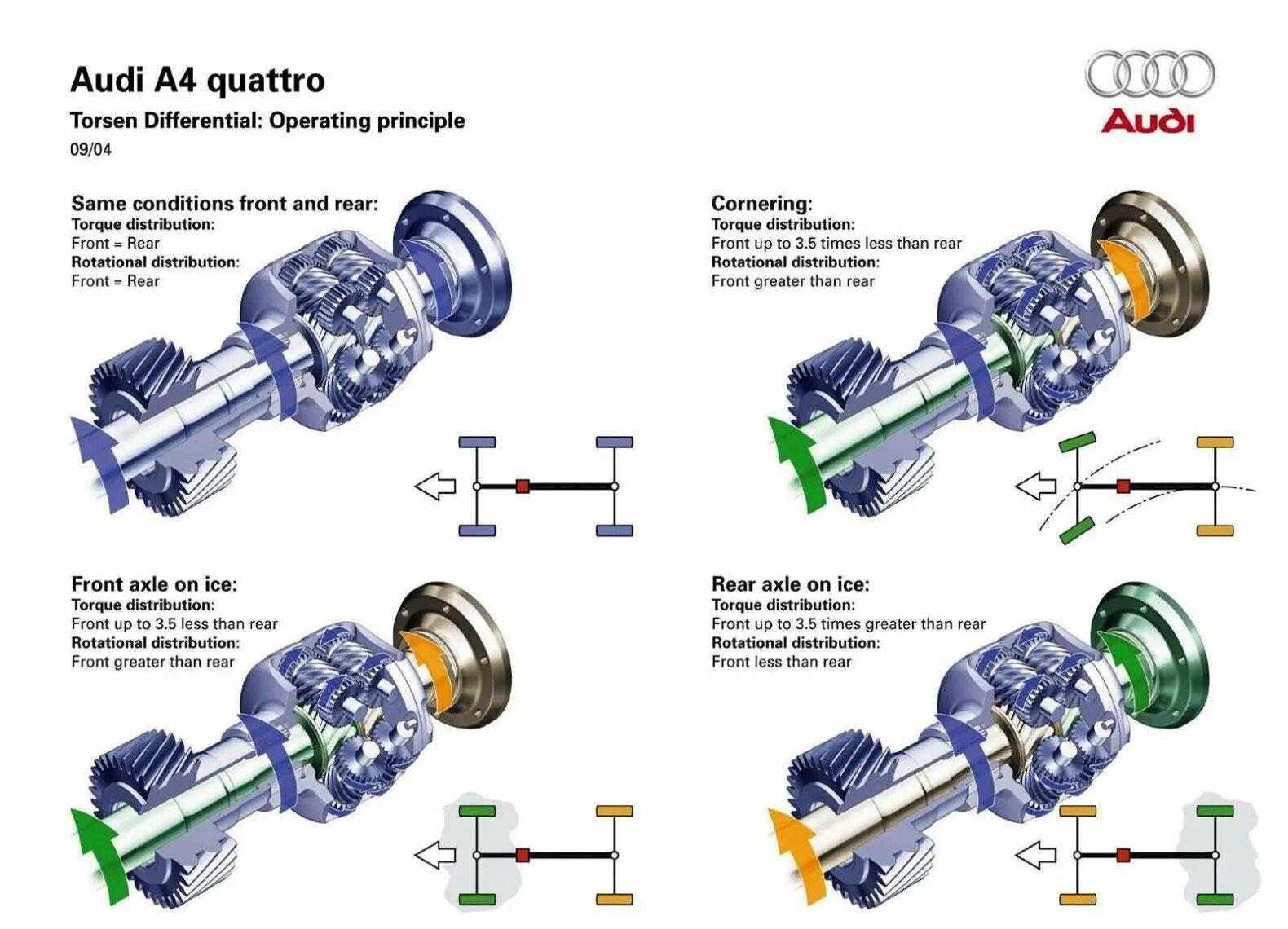 Audi A4 quattro
Torsen Differential: Operating principle
09/04

Audi

Same conditions front and rear:
Torque distribution:
Front = Rear
Rotational distribution:
Front = Rear

Cornering:
Torque distribution:
Front up to 3.5 times less than rear
Rotational distribution:
Front greater than rear

Front axle on ice:
Torque distribution:
Front up to 3.5 less than rear
Rotational distribution:
Front greater than rear

Rear axle on ice:
Torque distribution:
Front up to 3.5 times greater than rear
Rotational distribution:
Front less than rear