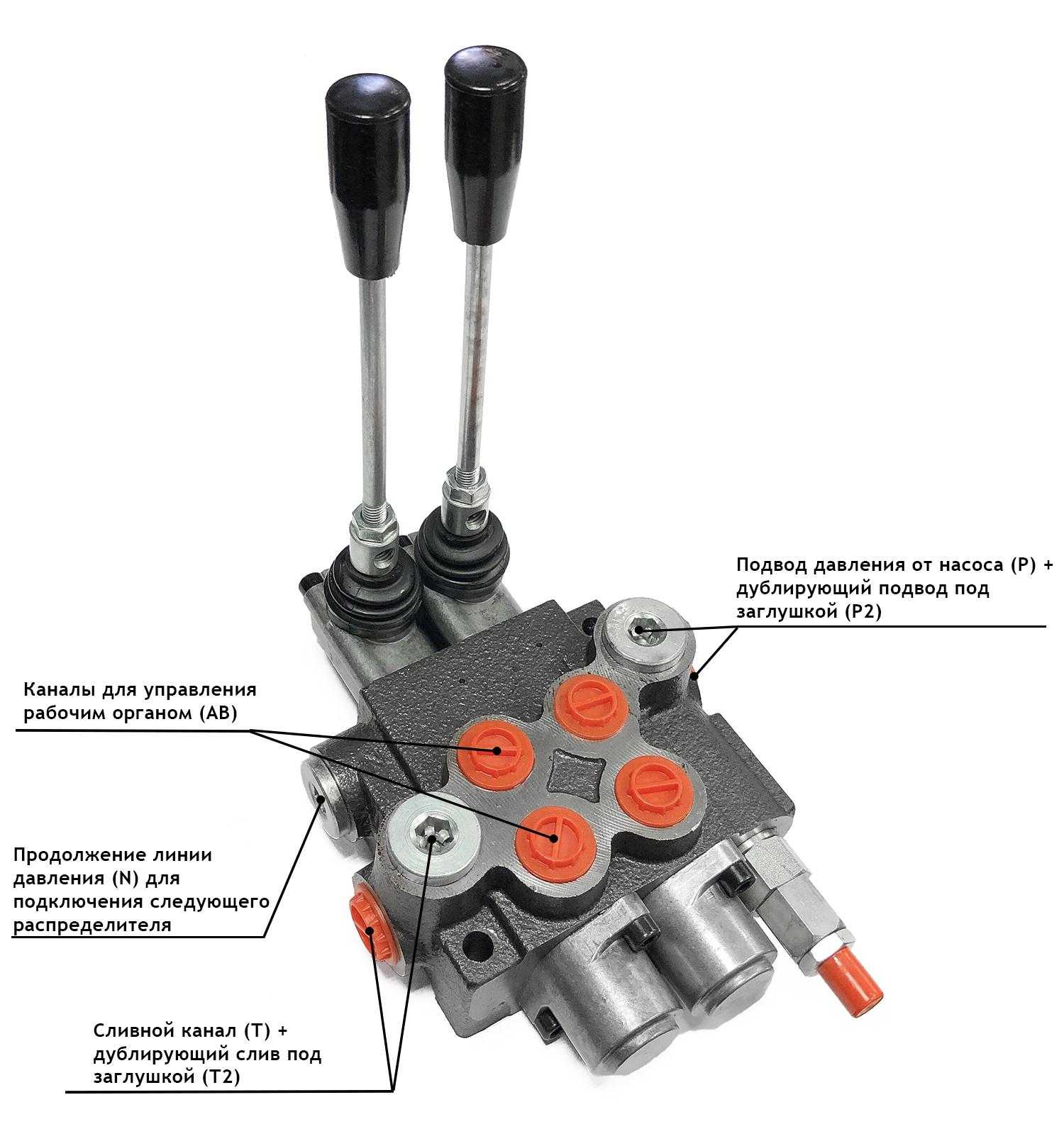 Подвод давления от насоса (P) + дублирующий подвод под заглушкой (P2)

Каналы для управления рабочим органом (AB)

Продолжение линии давления (N) для подключения следующего распределителя

Сливной канал (T) + дублирующий слив под заглушкой (T2)