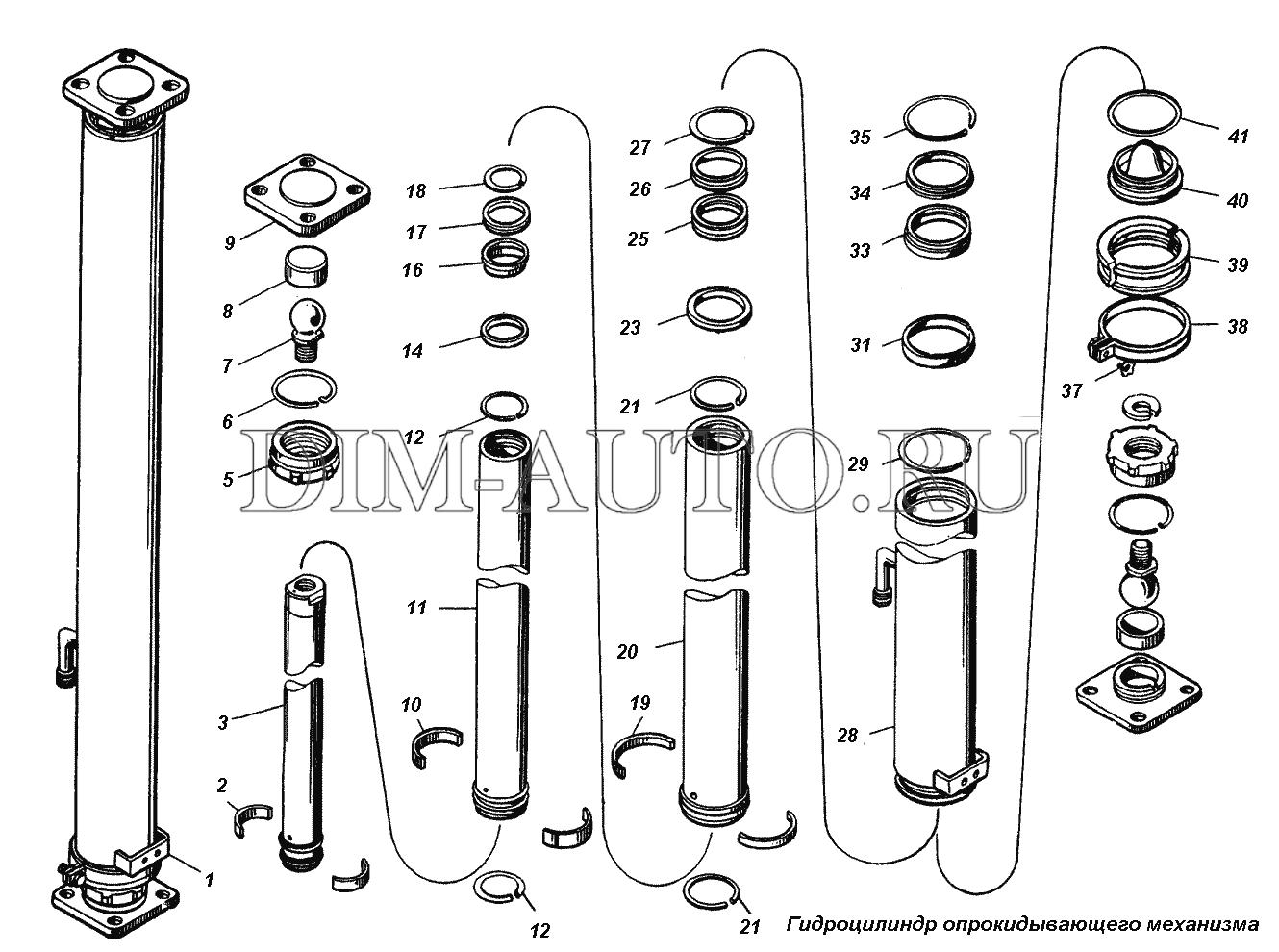 9
8
7
6
5
3
2
1
18
17
16
14
12
11
10
12
27
26
25
23
21
20
19
21
35
34
33
31
29
28
41
40
39
38
37
DIM-AUTO.RU
Гидроцилиндр опрокидывающего механизма