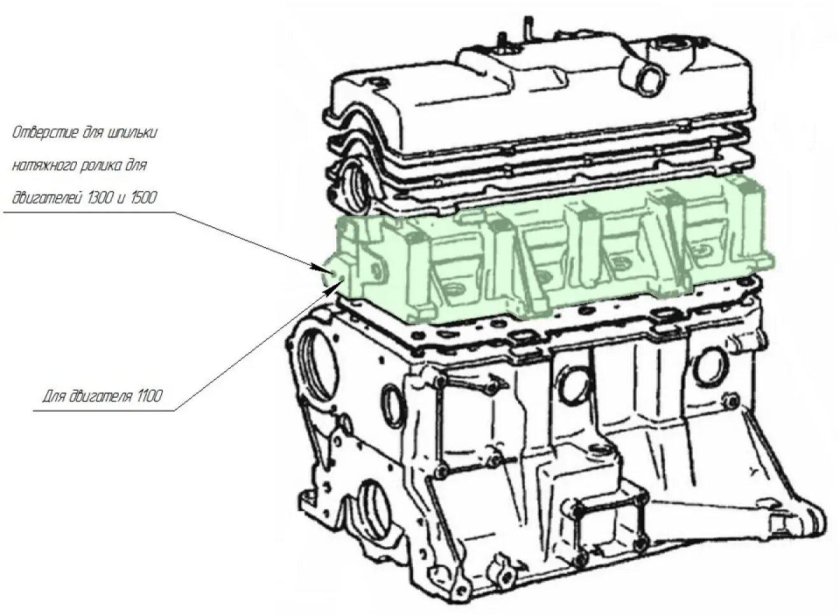 Отверстие для шпильки натяжного ролика для двигателей 1300 и 1500

Для двигателя 1100