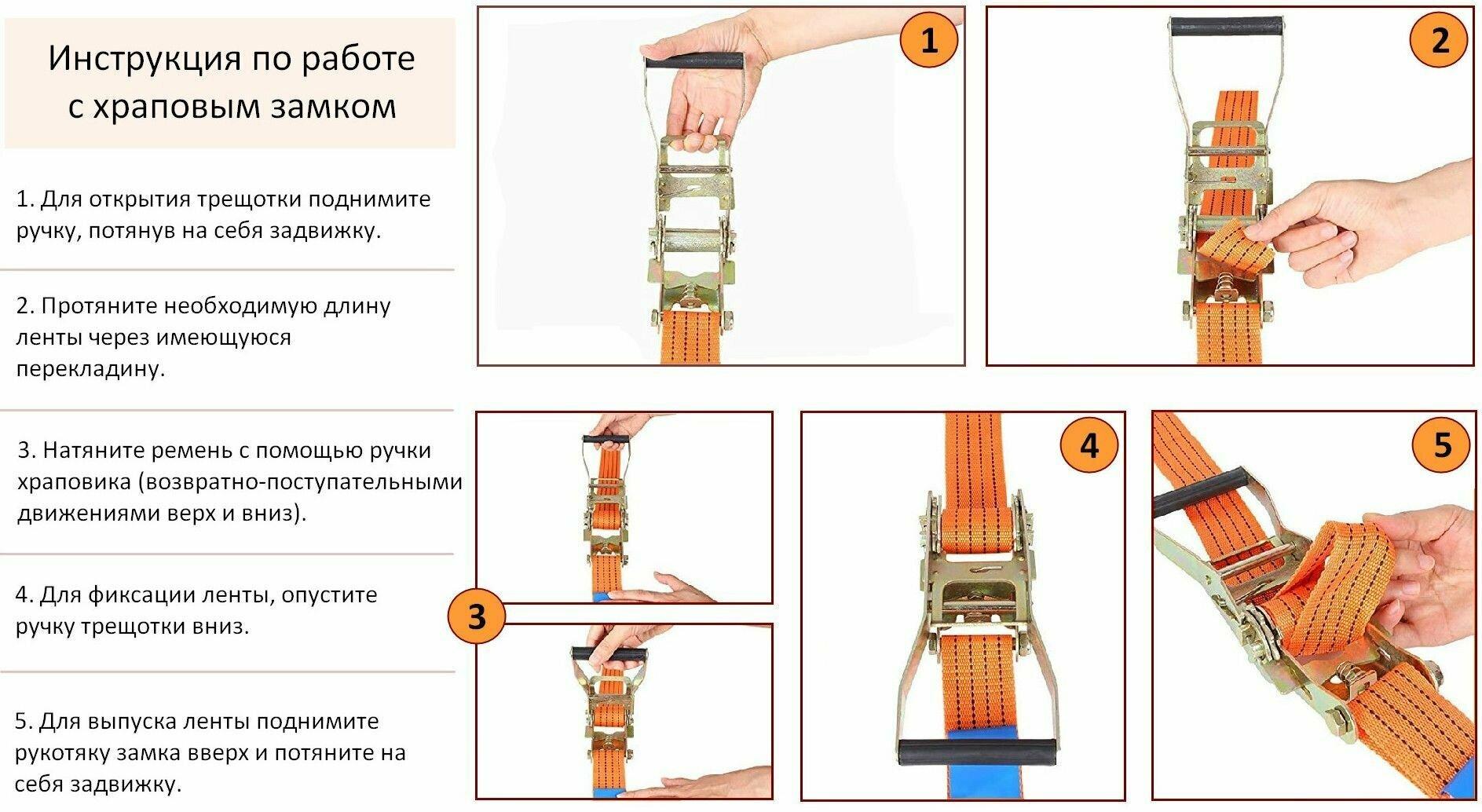 Инструкция по работе с храповым замком

1. Для открытия трещотки поднимите ручку, потянув на себя задвижку.

2. Протяните необходимую длину ленты через имеющуюся перекладину.

3. Натяните ремень с помощью ручки храповика (возвратно-поступательными движениями верх и вниз).

4. Для фиксации ленты, опустите ручку трещотки вниз.

5. Для выпуска ленты поднимите рукотяку замка вверх и потяните на себя задвижку.

1

2

3

4

5