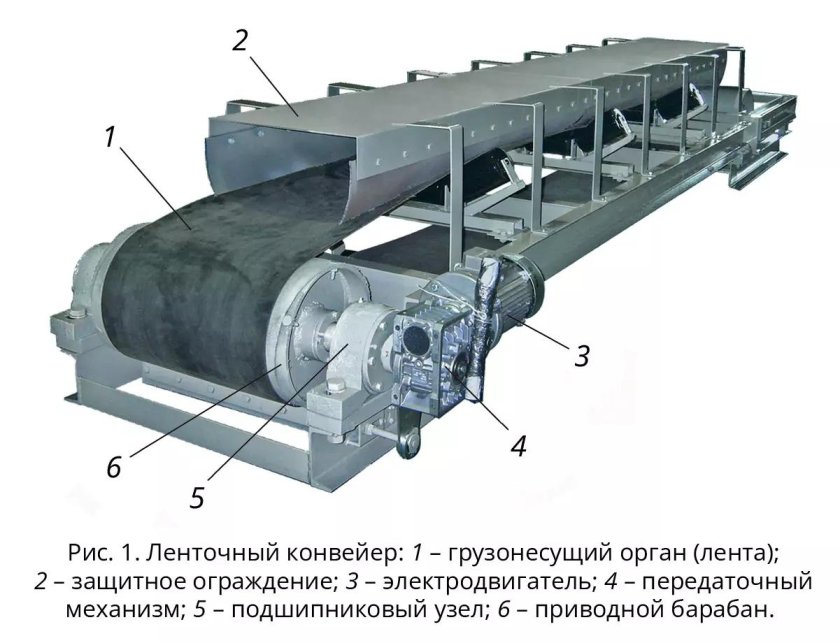 2

1

3

4

6

5

Рис. 1. Ленточный конвейер: 1 – грузонесущий орган (лента); 2 – защитное ограждение; 3 – электродвигатель; 4 – передаточный механизм; 5 – подшипниковый узел; 6 – приводной барабан.