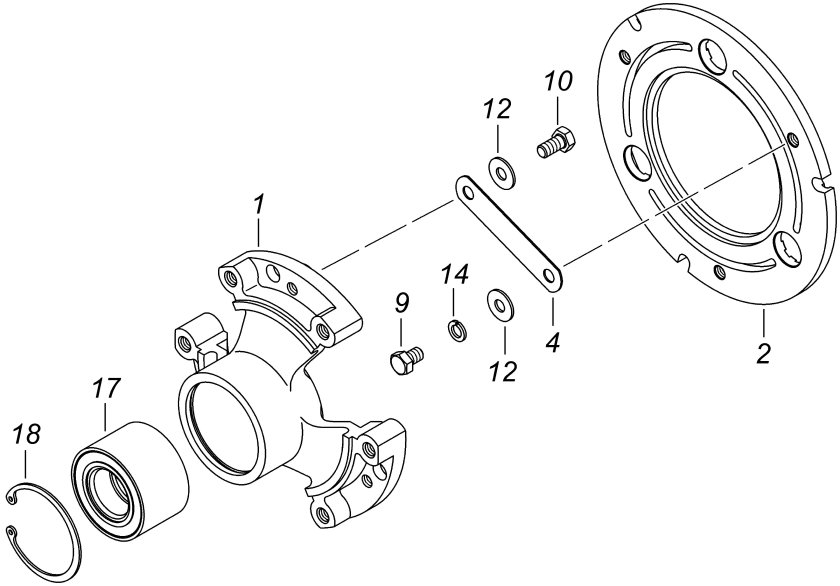 10
12
1
14
9
12
4
2
17
18