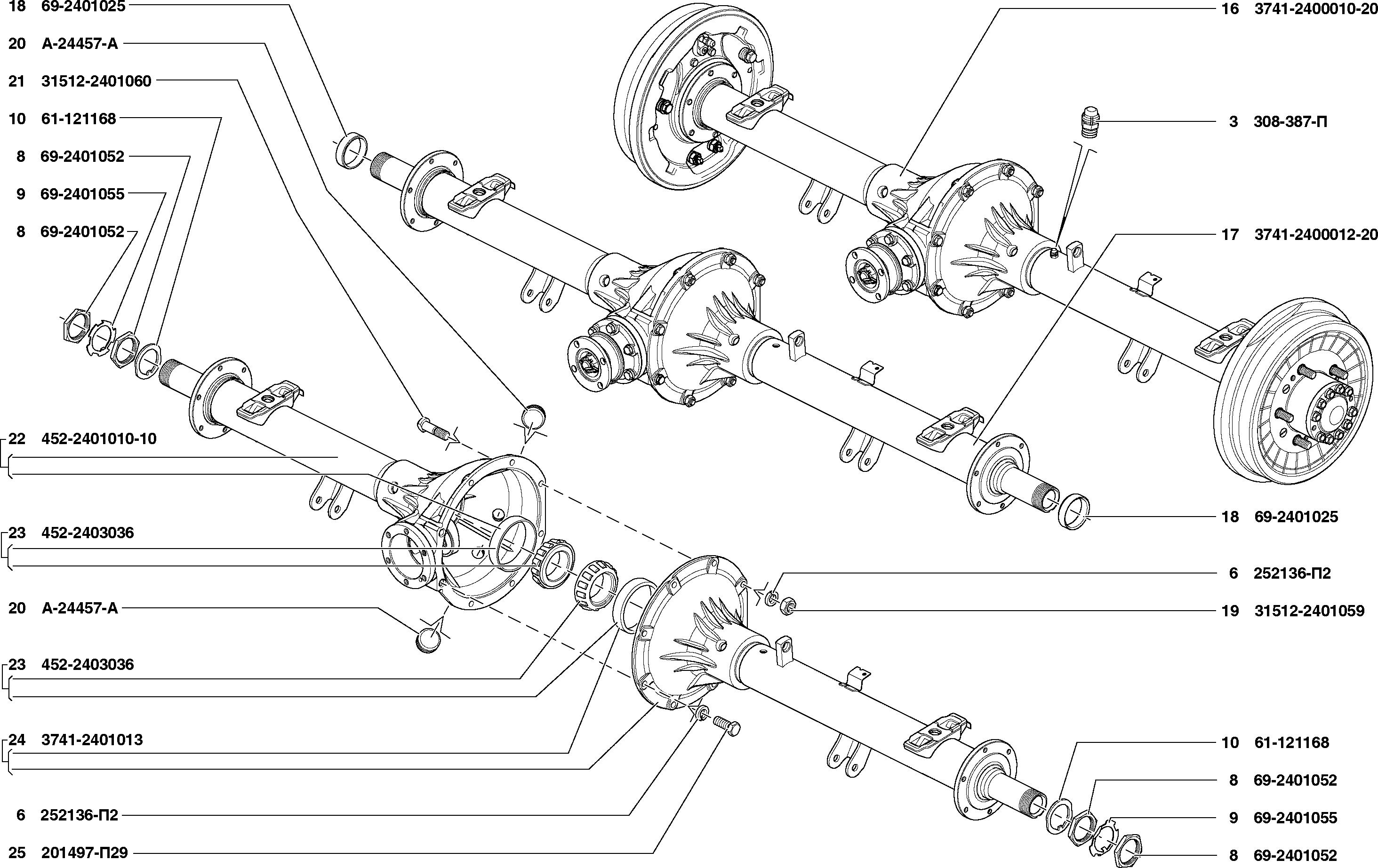 18 69-2401025
20 А-24457-А
21 31512-2401060
10 61-121168
8 69-2401052
9 69-2401055
8 69-2401052
22 452-2401010-10
23 452-2403036
20 А-24457-А
23 452-2403036
24 3741-2401013
6 252136-П2
25 201497-П29

16 3741-2400010-20
3 308-387-П
17 3741-2400012-20
18 69-2401025
6 252136-П2
19 31512-2401059
10 61-121168
8 69-2401052
9 69-2401055
8 69-2401052