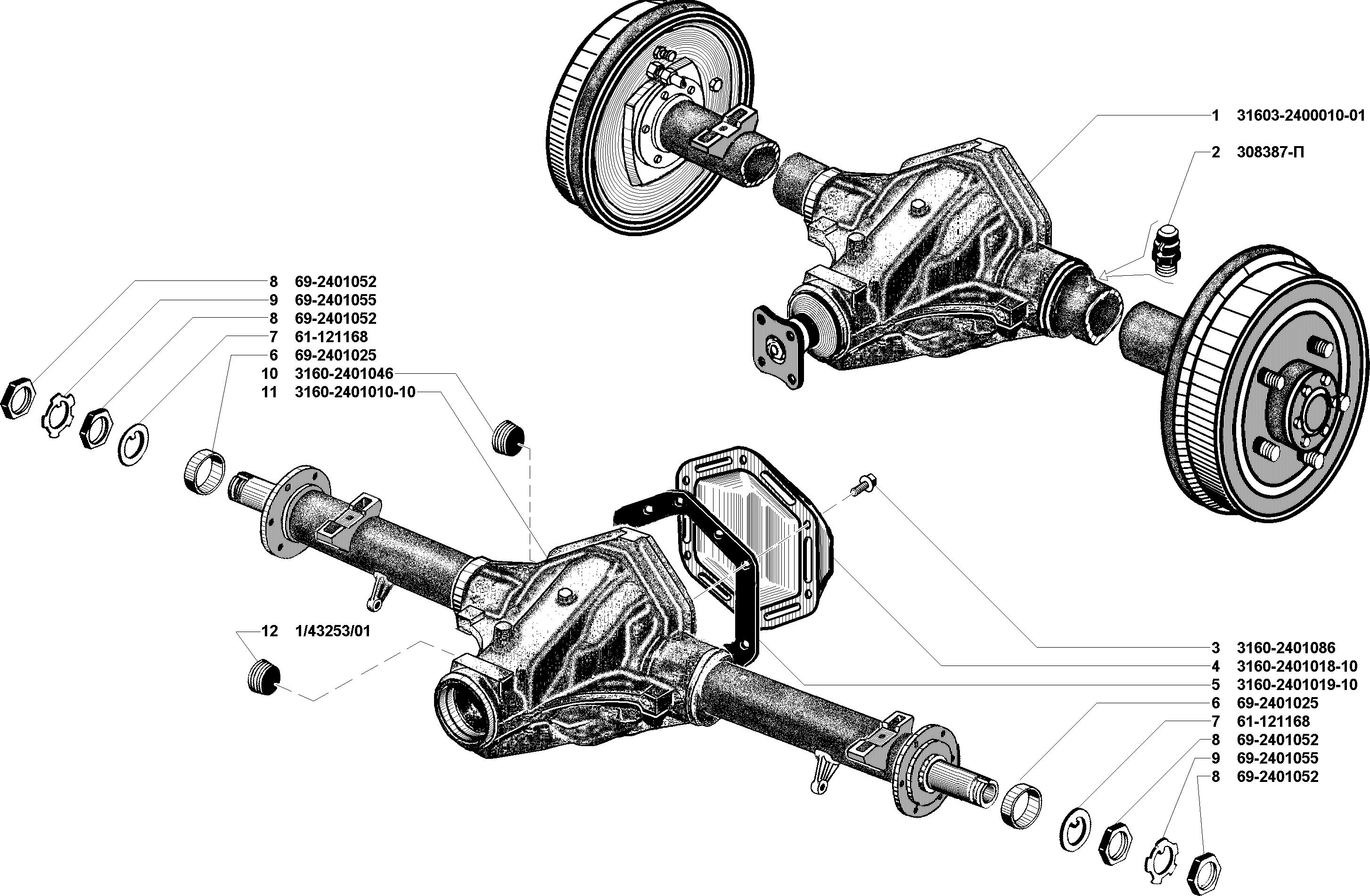 1 31603-2400010-01
2 308387-П
8 69-2401052
9 69-2401055
8 69-2401052
7 61-121168
6 69-2401025
10 3160-2401046
11 3160-2401010-10
12 1/43253/01
3 3160-2401086
4 3160-2401018-10
5 3160-2401019-10
6 69-2401025
7 61-121168
8 69-2401052
9 69-2401055
8 69-2401052