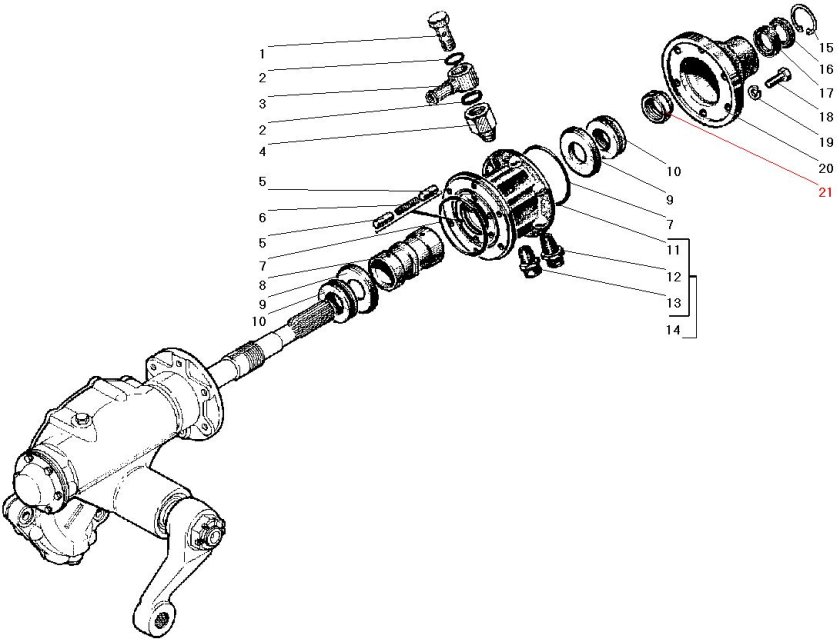 1
2
3
2
4
5
6
5
7
8
9
10
15
16
17
18
19
20
21
10
9
7
11
12
13
14