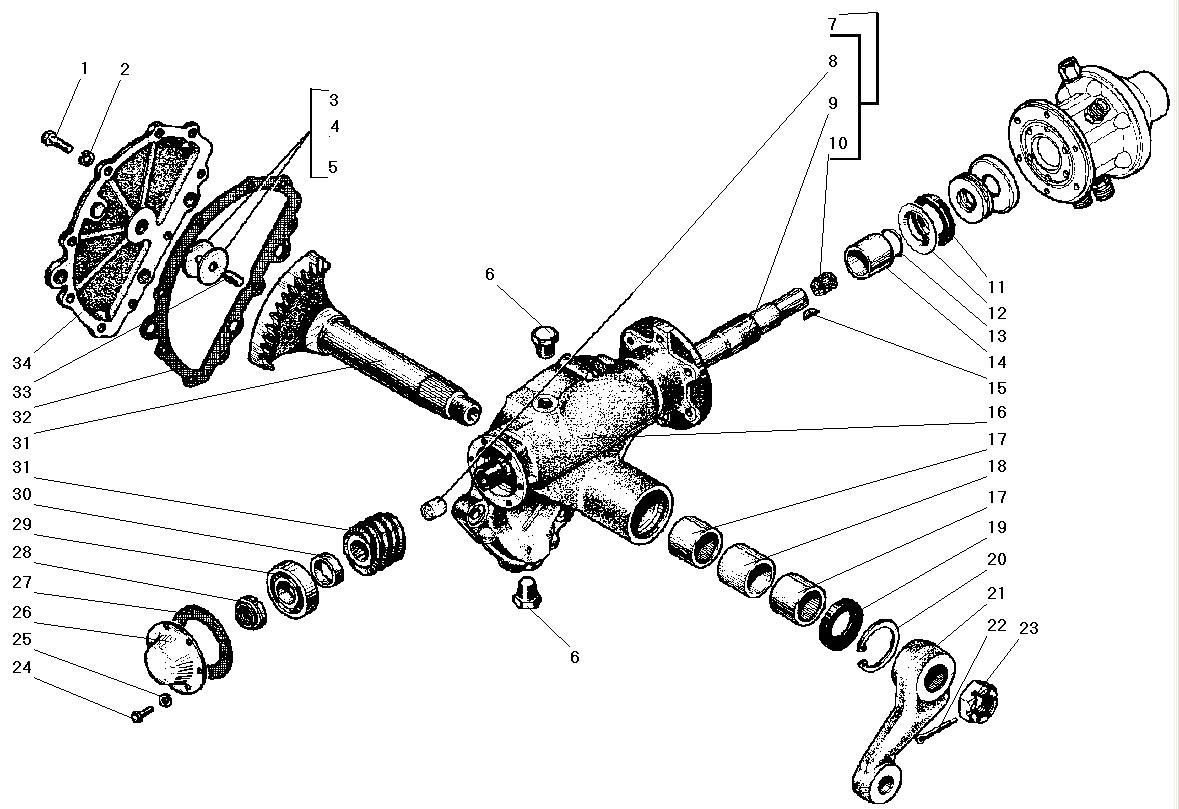 1
2
3
4
5
7
8
9
10
6
11
12
13
14
15
16
17
18
17
19
20
21
22
23
34
33
32
31
31
30
29
28
27
26
25
24
6