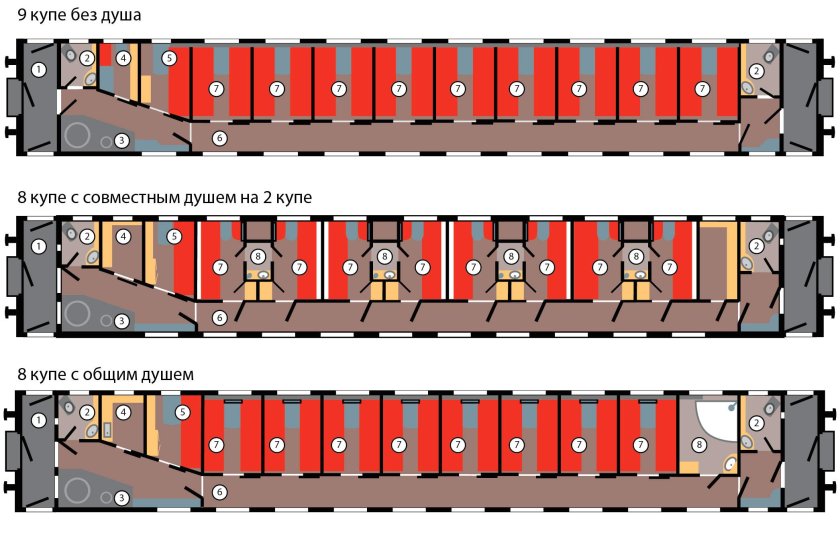 9 купе без душа

1 2 4 5 7 7 7 7 7 7 7 7 7 2 3 6

8 купе с совместным душем на 2 купе

1 2 4 5 7 8 7 7 8 7 7 8 7 7 8 7 2 3 6

8 купе с общим душем

1 2 4 5 7 7 7 7 7 7 7 7 8 2 3 6