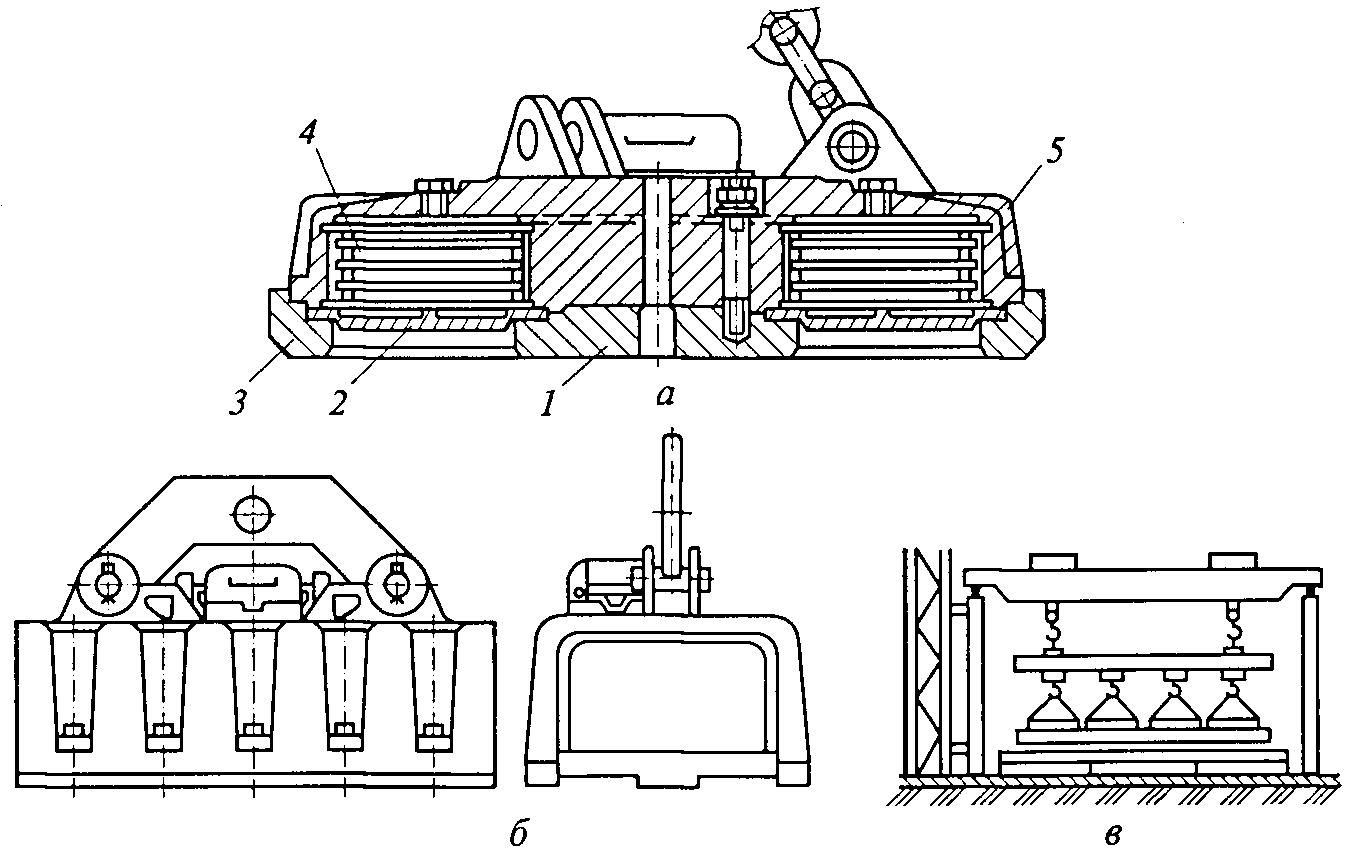 4
5
3
2
1
а
б
в