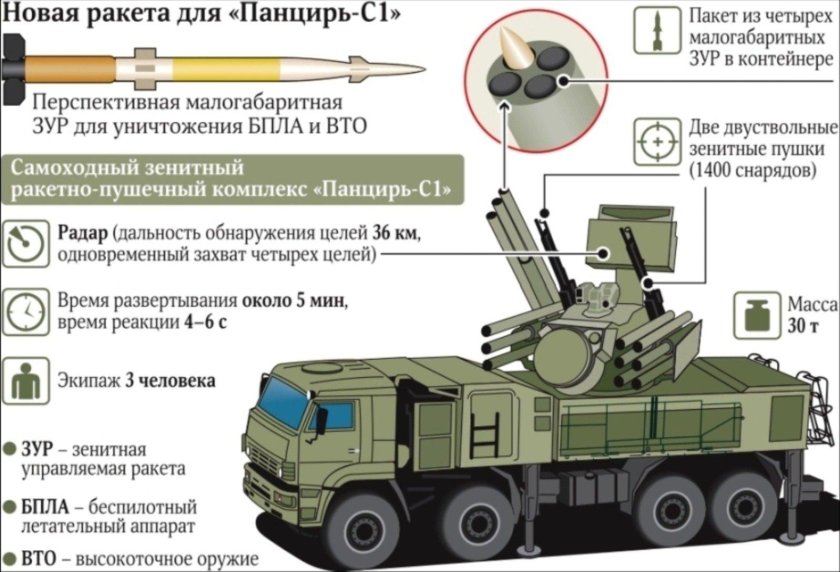 Новая ракета для «Панцирь-С1»

Перспективная малогабаритная ЗУР для уничтожения БПЛА и ВТО

Самоходный зенитный ракетно-пушечный комплекс «Панцирь-С1»

Радар (дальность обнаружения целей 36 км, одновременный захват четырех целей)

Время развертывания около 5 мин, время реакции 4–6 с

Экипаж 3 человека

ЗУР – зенитная управляемая ракета

БПЛА – беспилотный летательный аппарат

ВТО – высокоточное оружие

Пакет из четырех малогабаритных ЗУР в контейнере

Две двуствольные зенитные пушки (1400 снарядов)

Масса 30 т