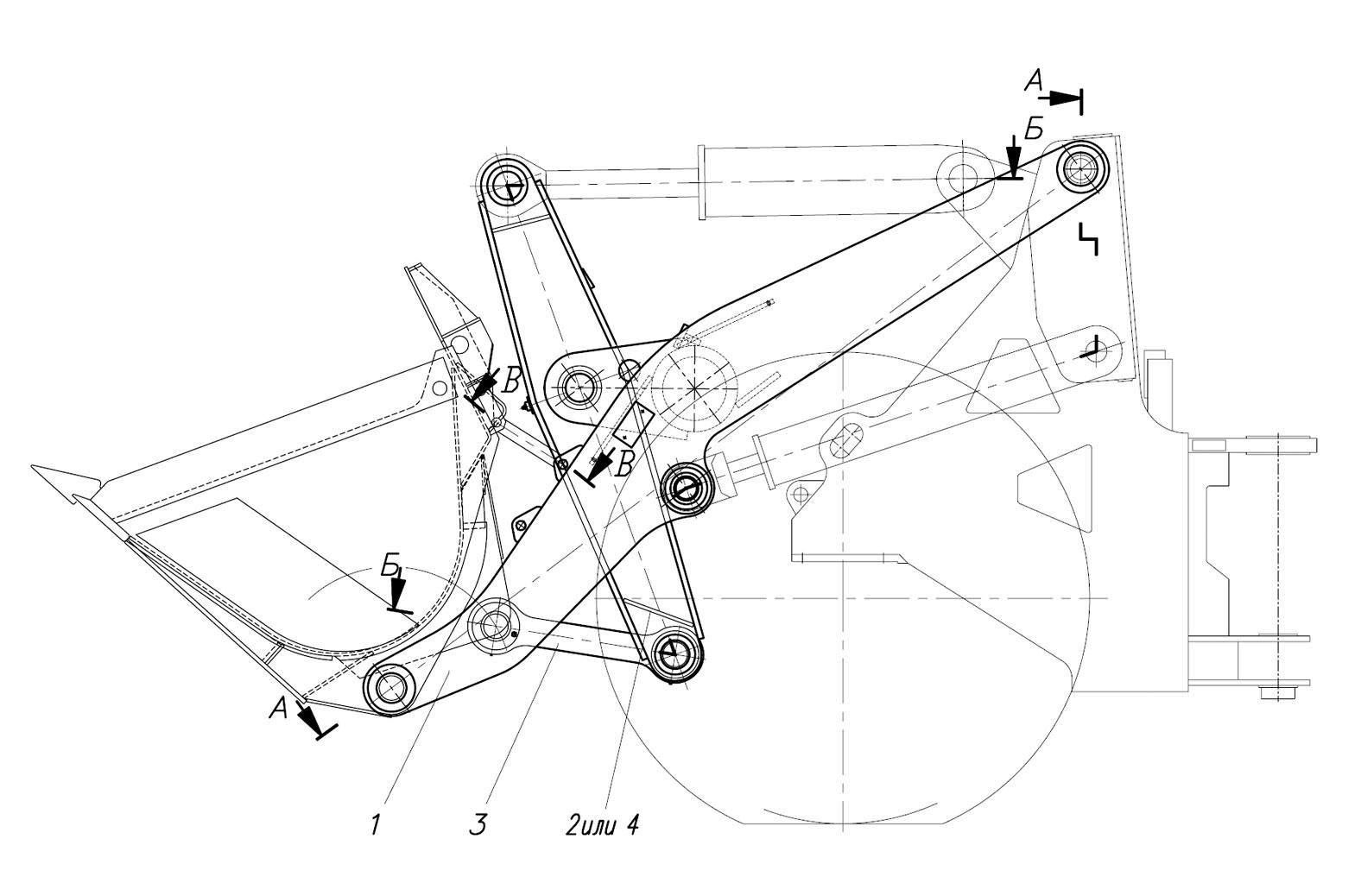 А
Б
В
В
Б
А
1
3
2или 4