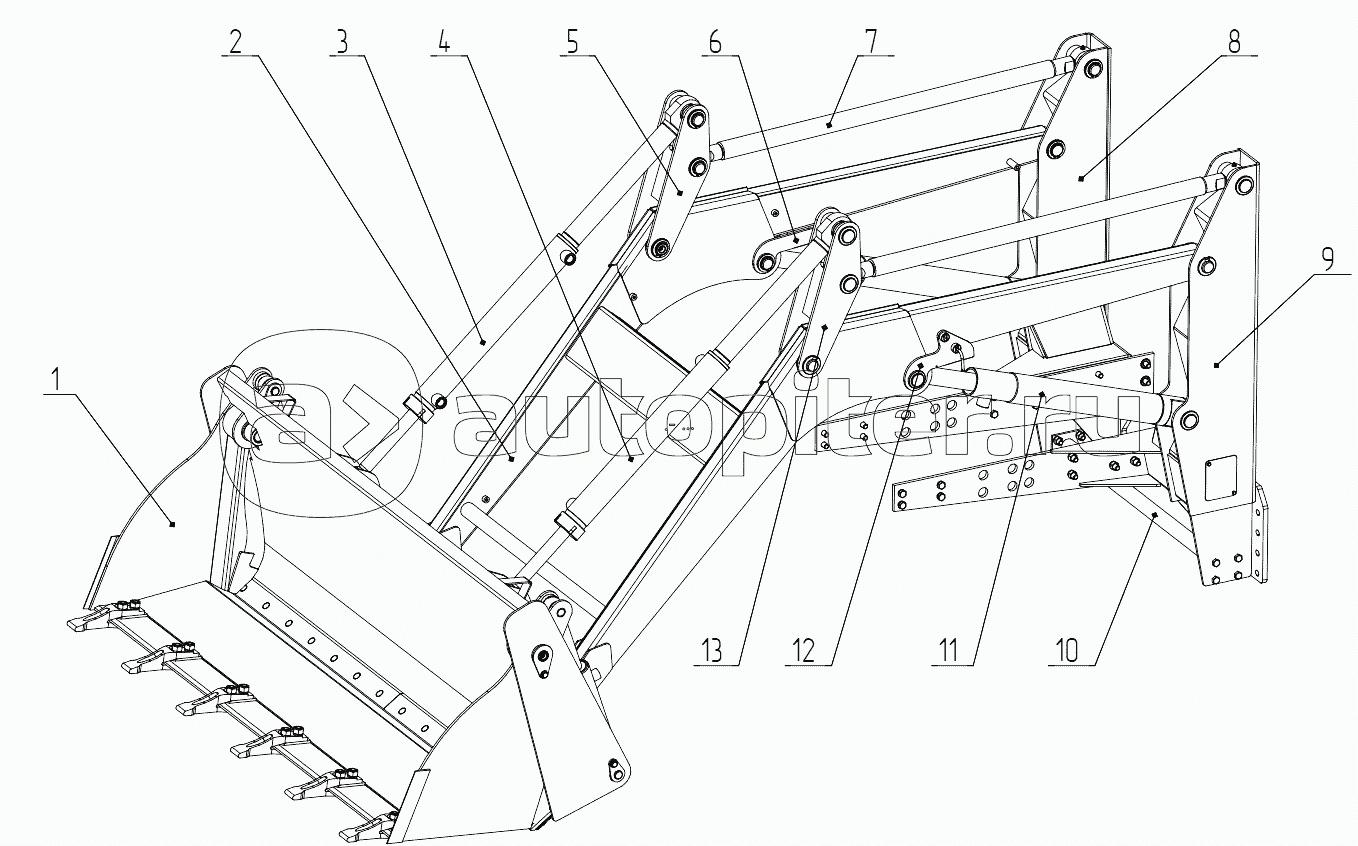 2
3
4
5
6
7
8
9
1
autopiter.ru
13
12
11
10