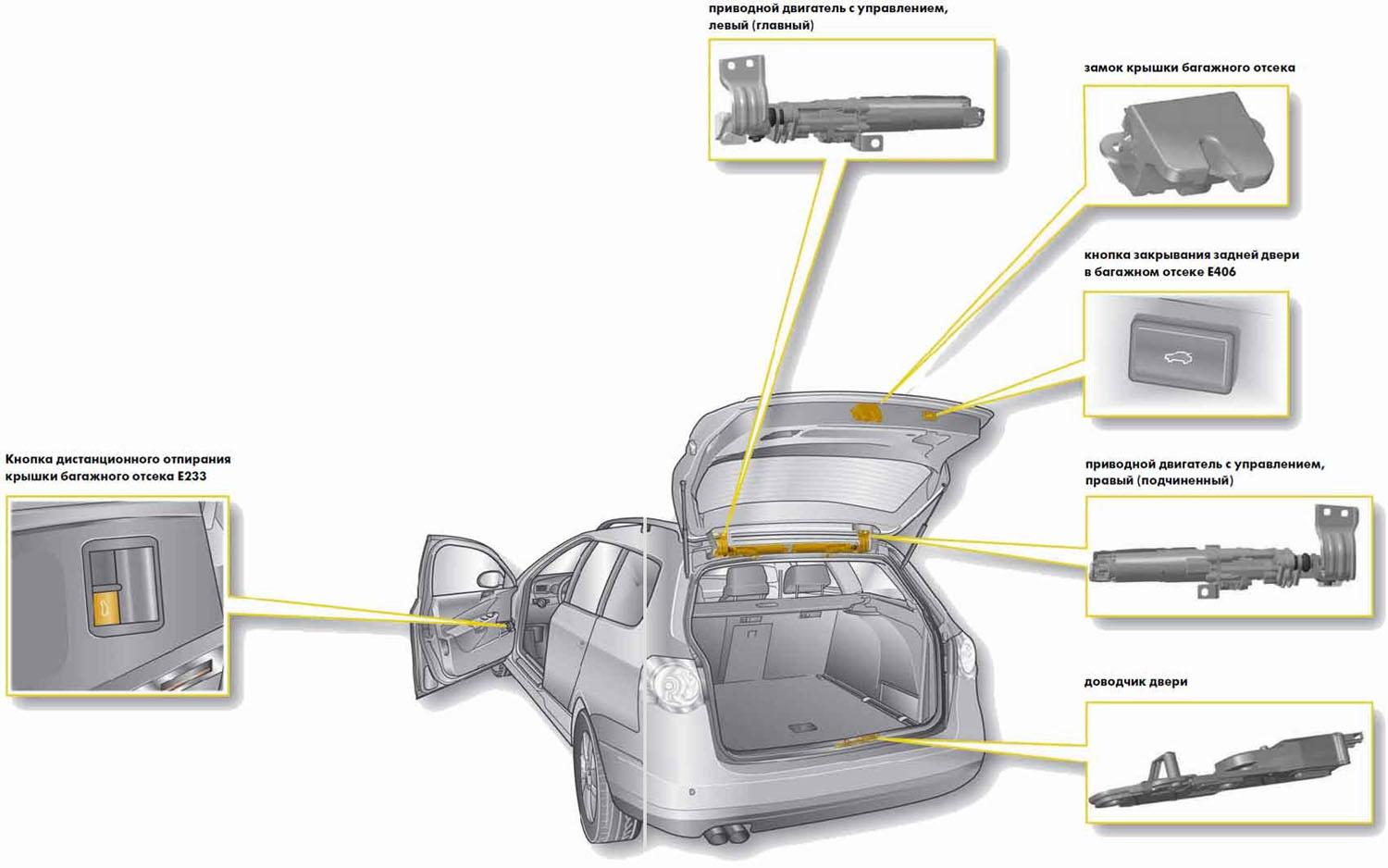 приводной двигатель с управлением, левый (главный)

замок крышки багажного отсека

кнопка закрывания задней двери в багажном отсеке E406

Кнопка дистанционного отпирания крышки багажного отсека E233

приводной двигатель с управлением, правый (подчиненный)

доводчик двери