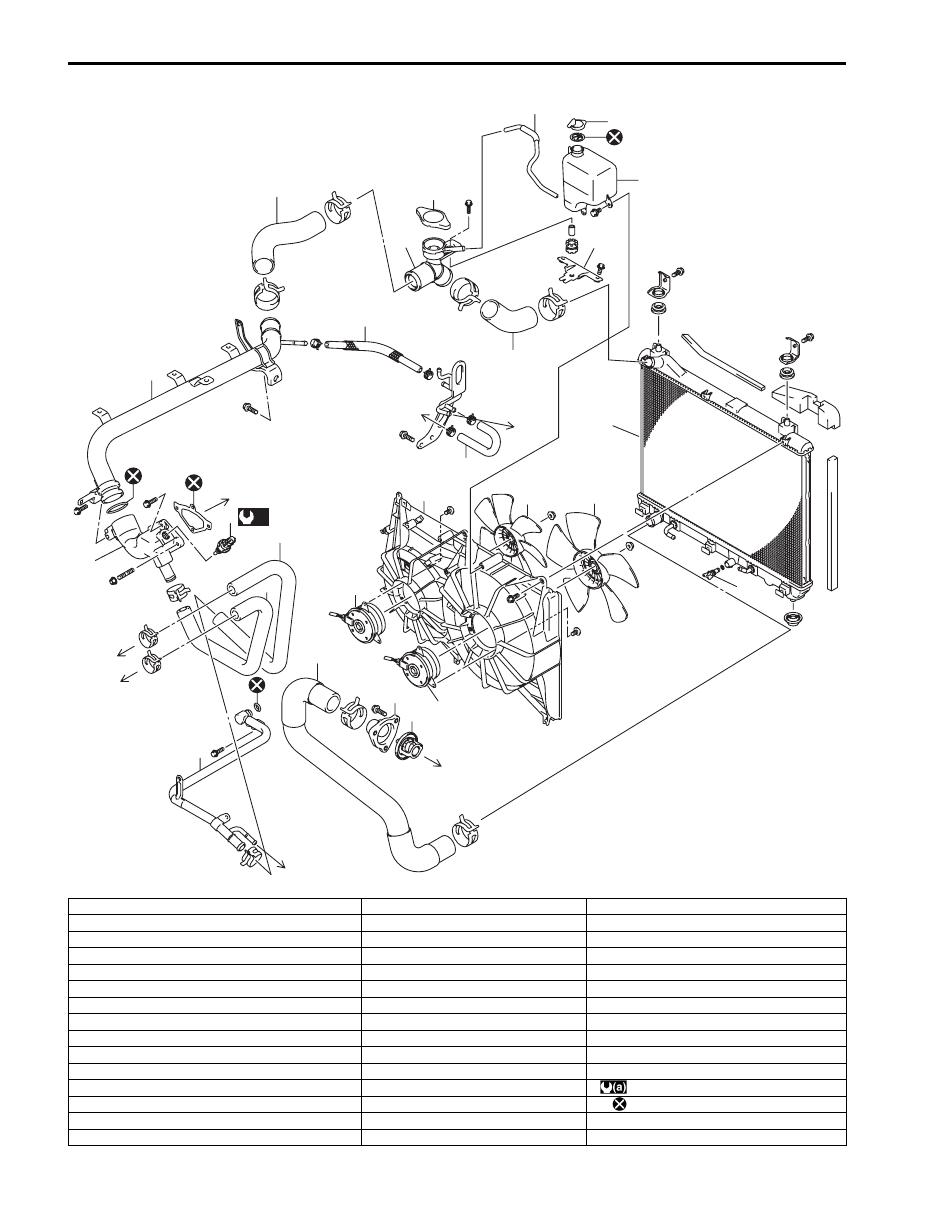 (a)