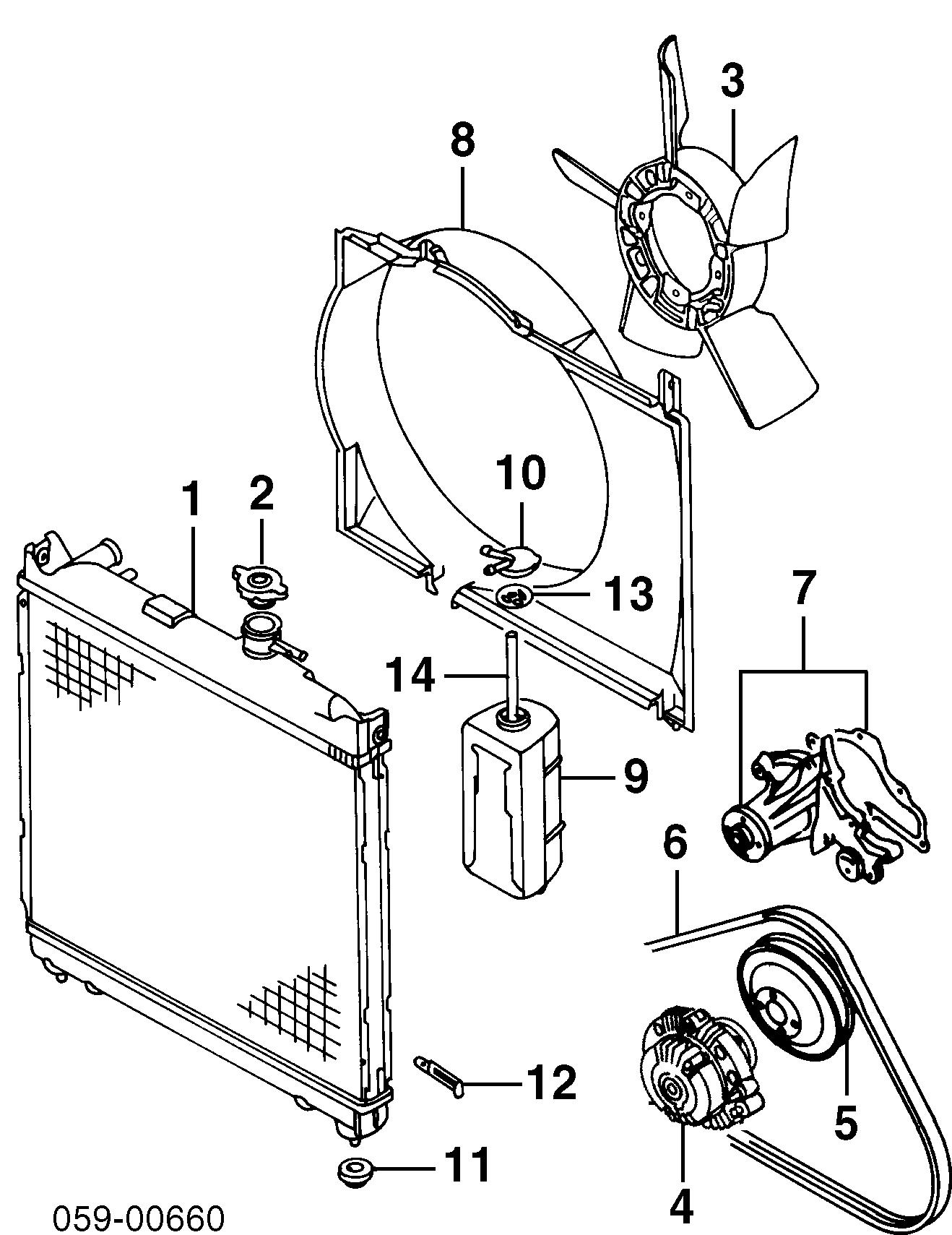 3
8
10
1
2
13
7
14
9
6
12
5
11
4
059-00660