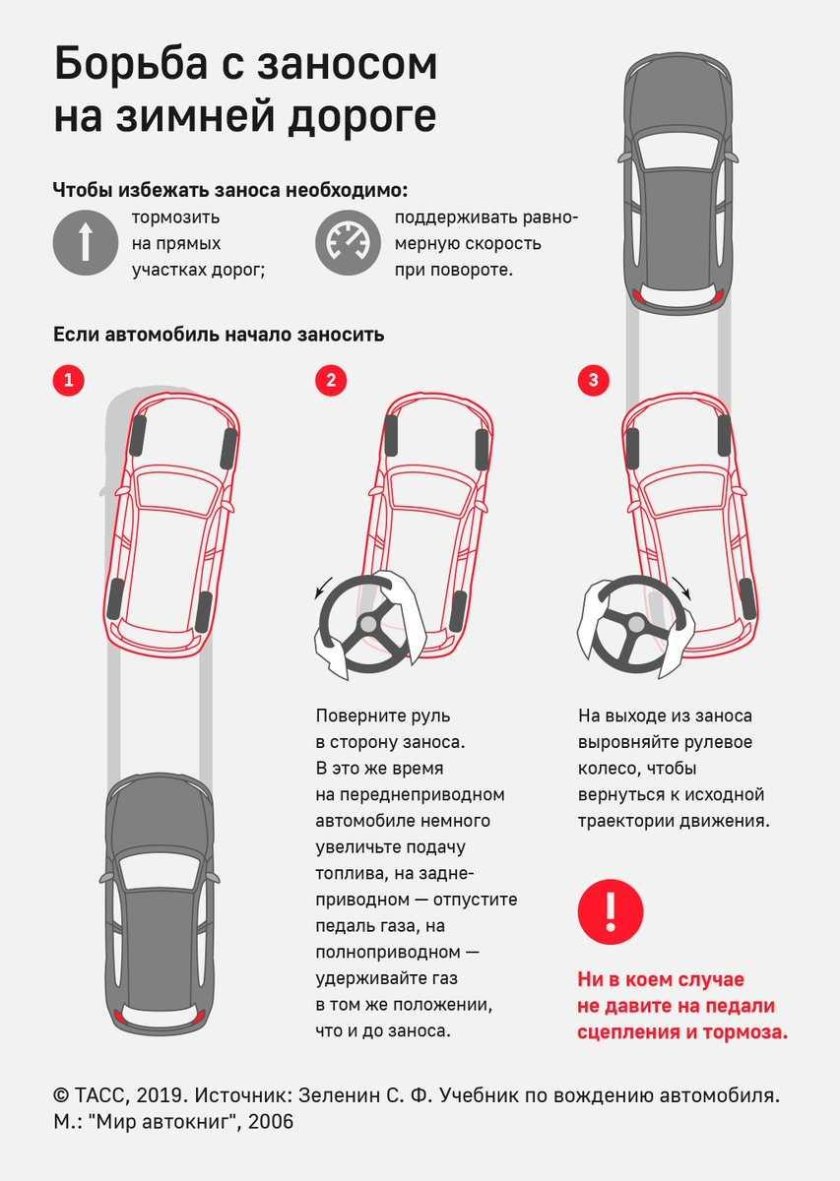 Борьба с заносом на зимней дороге

Чтобы избежать заноса необходимо:

тормозить на прямых участках дорог;

поддерживать равномерную скорость при повороте.

Если автомобиль начало заносить

1

2

3

Поверните руль в сторону заноса. В это же время на переднеприводном автомобиле немного увеличьте подачу топлива, на заднеприводном — отпустите педаль газа, на полноприводном — удерживайте газ в том же положении, что и до заноса.

На выходе из заноса выровняйте рулевое колесо, чтобы вернуться к исходной траектории движения.

!

Ни в коем случае не давите на педали сцепления и тормоза.

© ТАСС, 2019. Источник: Зеленин С. Ф. Учебник по вождению автомобиля. М.: "Мир автокниг", 2006