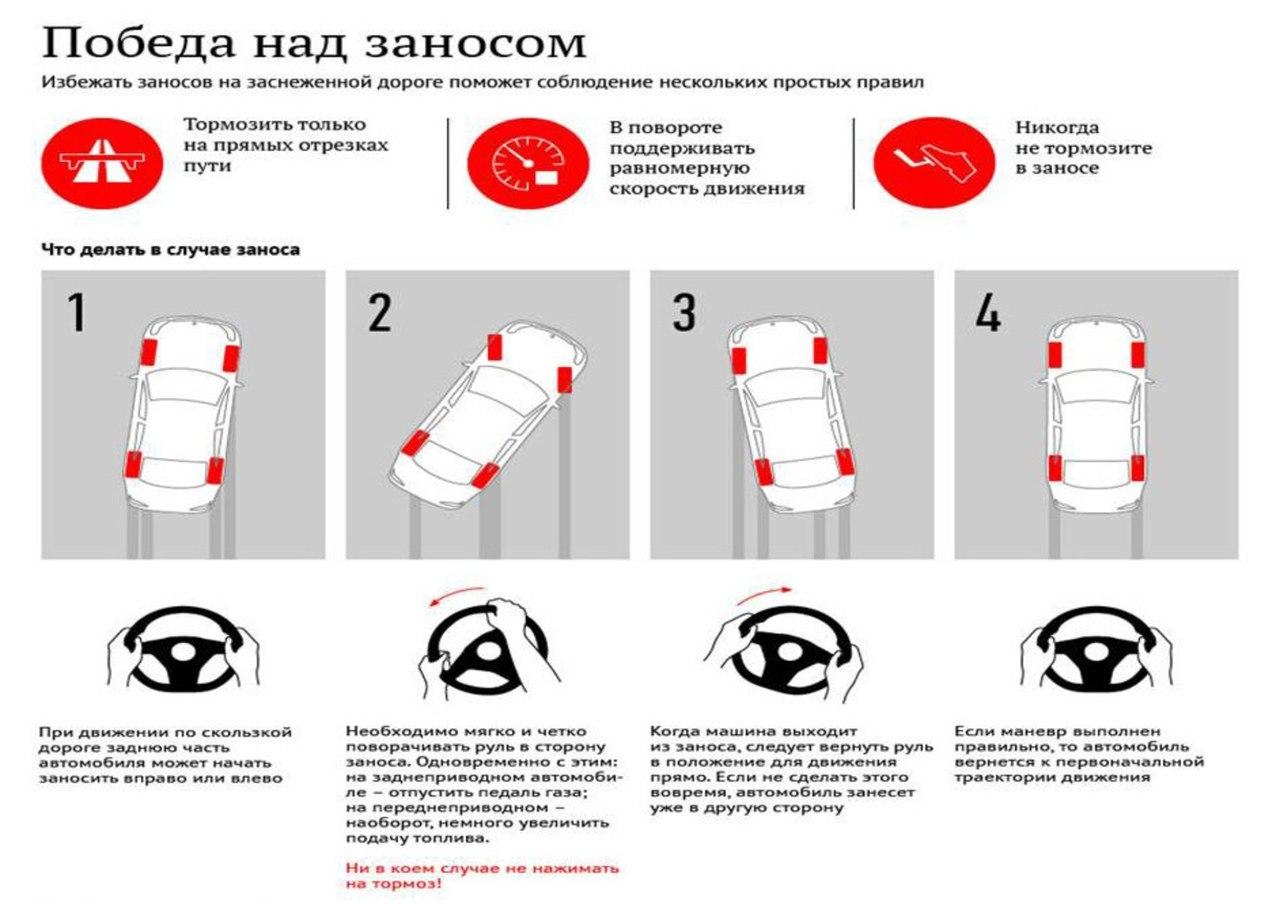 Победа над заносом

Избежать заносов на заснеженной дороге поможет соблюдение нескольких простых правил

Тормозить только на прямых отрезках пути

В повороте поддерживать равномерную скорость движения

Никогда не тормозите в заносе

Что делать в случае заноса

1

2

3

4

При движении по скользкой дороге заднюю часть автомобиля может начать заносить вправо или влево

Необходимо мягко и четко поворачивать руль в сторону заноса. Одновременно с этим: на заднеприводном автомобиле – отпустить педаль газа; на переднеприводном – наоборот, немного увеличить подачу топлива.

Ни в коем случае не нажимать на тормоз!

Когда машина выходит из заноса, следует вернуть руль в положение для движения прямо. Если не сделать этого вовремя, автомобиль занесет уже в другую сторону

Если маневр выполнен правильно, то автомобиль вернется к первоначальной траектории движения