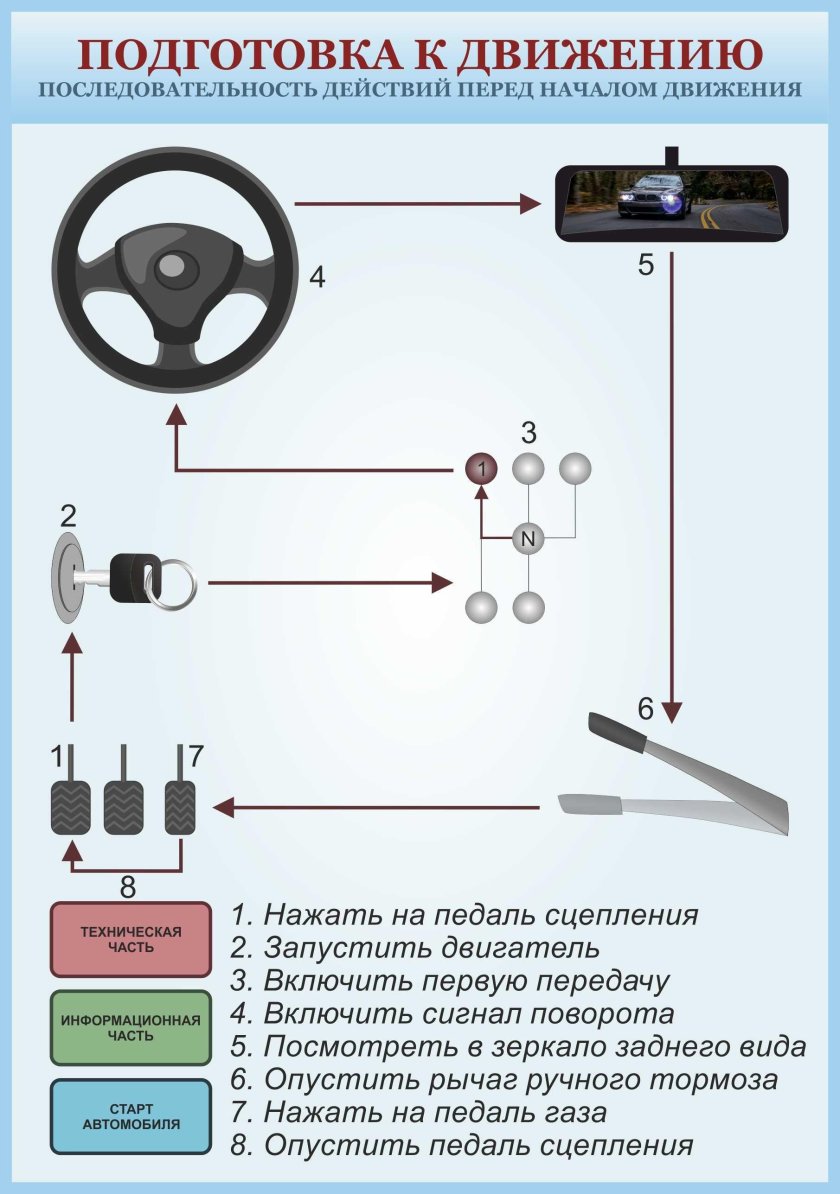 ПОДГОТОВКА К ДВИЖЕНИЮ
ПОСЛЕДОВАТЕЛЬНОСТЬ ДЕЙСТВИЙ ПЕРЕД НАЧАЛОМ ДВИЖЕНИЯ

4

5

3

1

N

2

6

1

7

8

ТЕХНИЧЕСКАЯ ЧАСТЬ

ИНФОРМАЦИОННАЯ ЧАСТЬ

СТАРТ АВТОМОБИЛЯ

1. Нажать на педаль сцепления
2. Запустить двигатель
3. Включить первую передачу
4. Включить сигнал поворота
5. Посмотреть в зеркало заднего вида
6. Опустить рычаг ручного тормоза
7. Нажать на педаль газа
8. Опустить педаль сцепления