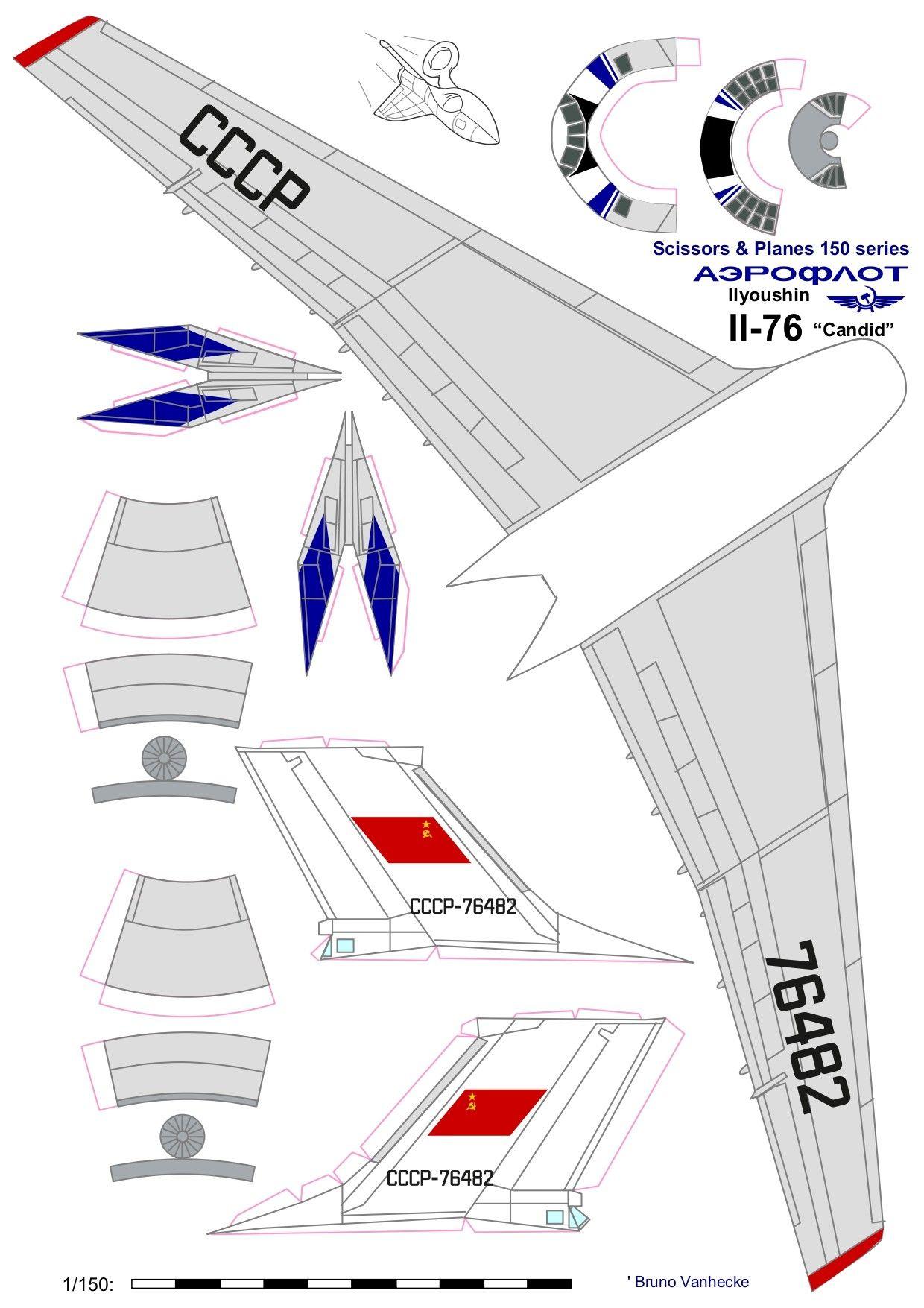 CCCP

Scissors & Planes 150 series
АЭРОФЛОТ
Ilyoushin
Il-76 "Candid"

CCCP-76482

76482

CCCP-76482

1/150:

' Bruno Vanhecke